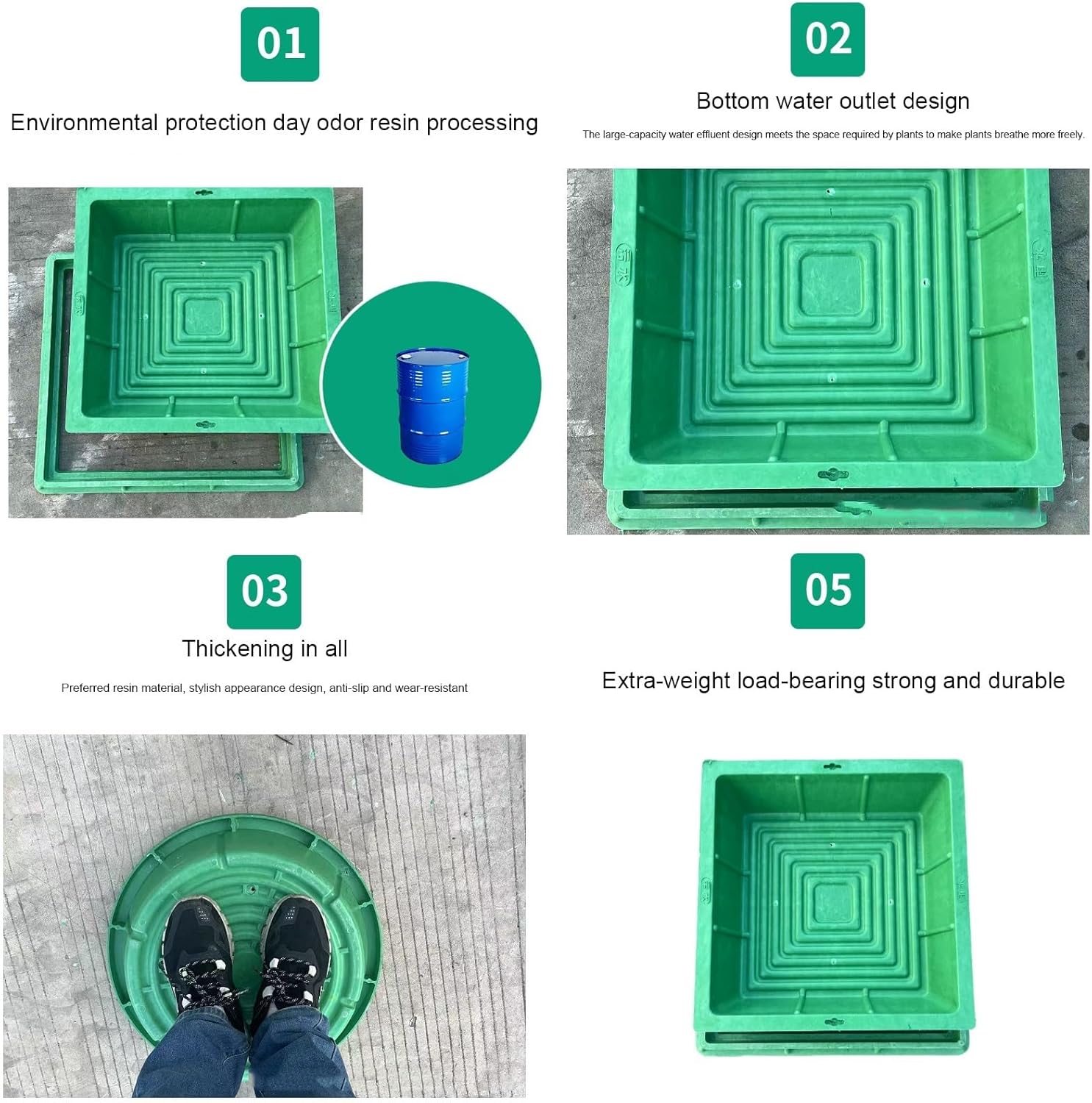 01

Environmental protection day odor resin processing

02

Bottom water outlet design

The large-capacity water effluent design meets the space required by plants to make plants breathe more freely.

03

Thickening in all

Preferred resin material, stylish appearance design, anti-slip and wear-resistant

05

Extra-weight load-bearing strong and durable