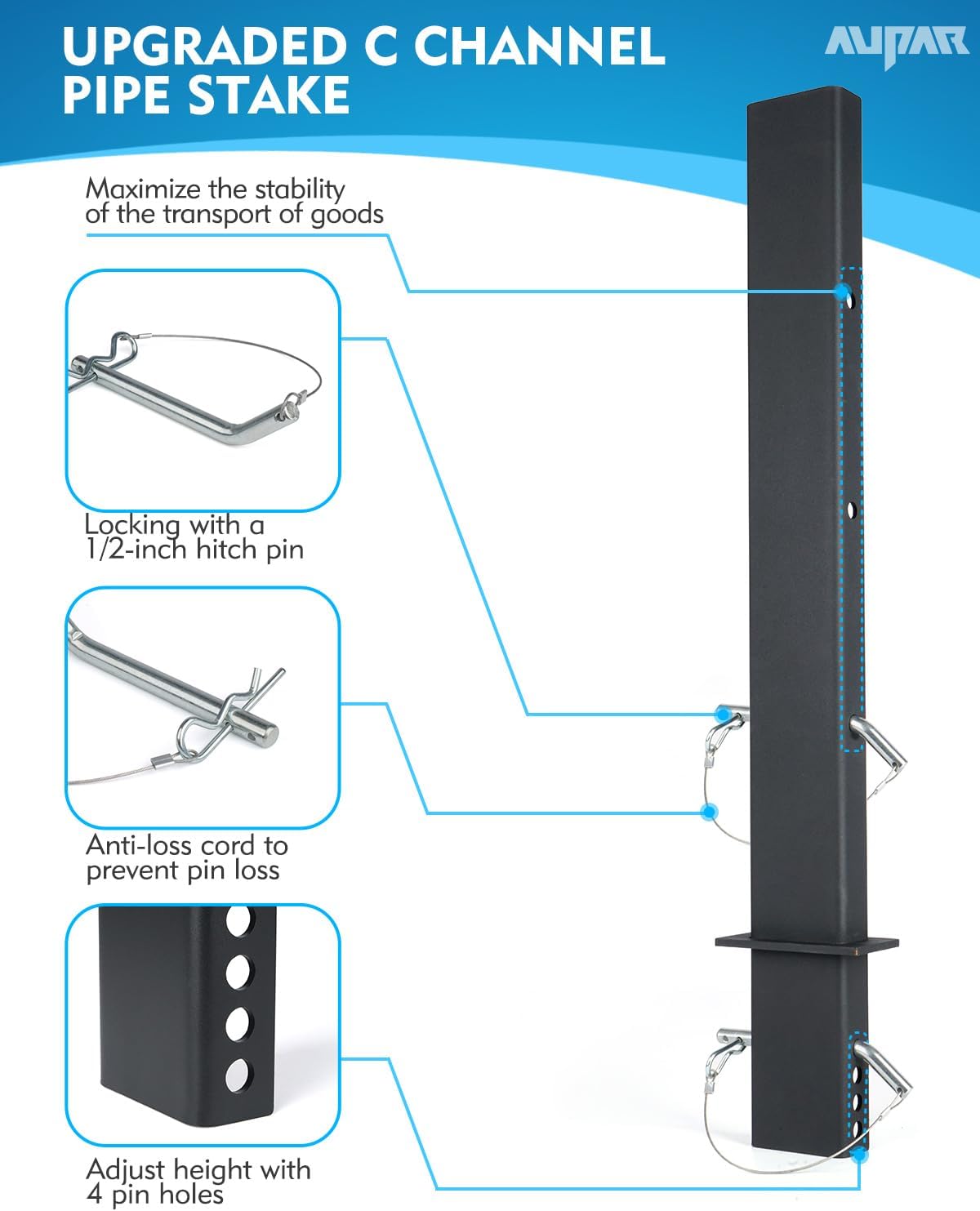 UPGRADED C CHANNEL PIPE STAKE

AUPAR

Maximize the stability of the transport of goods

Locking with a 1/2-inch hitch pin

Anti-loss cord to prevent pin loss

Adjust height with 4 pin holes