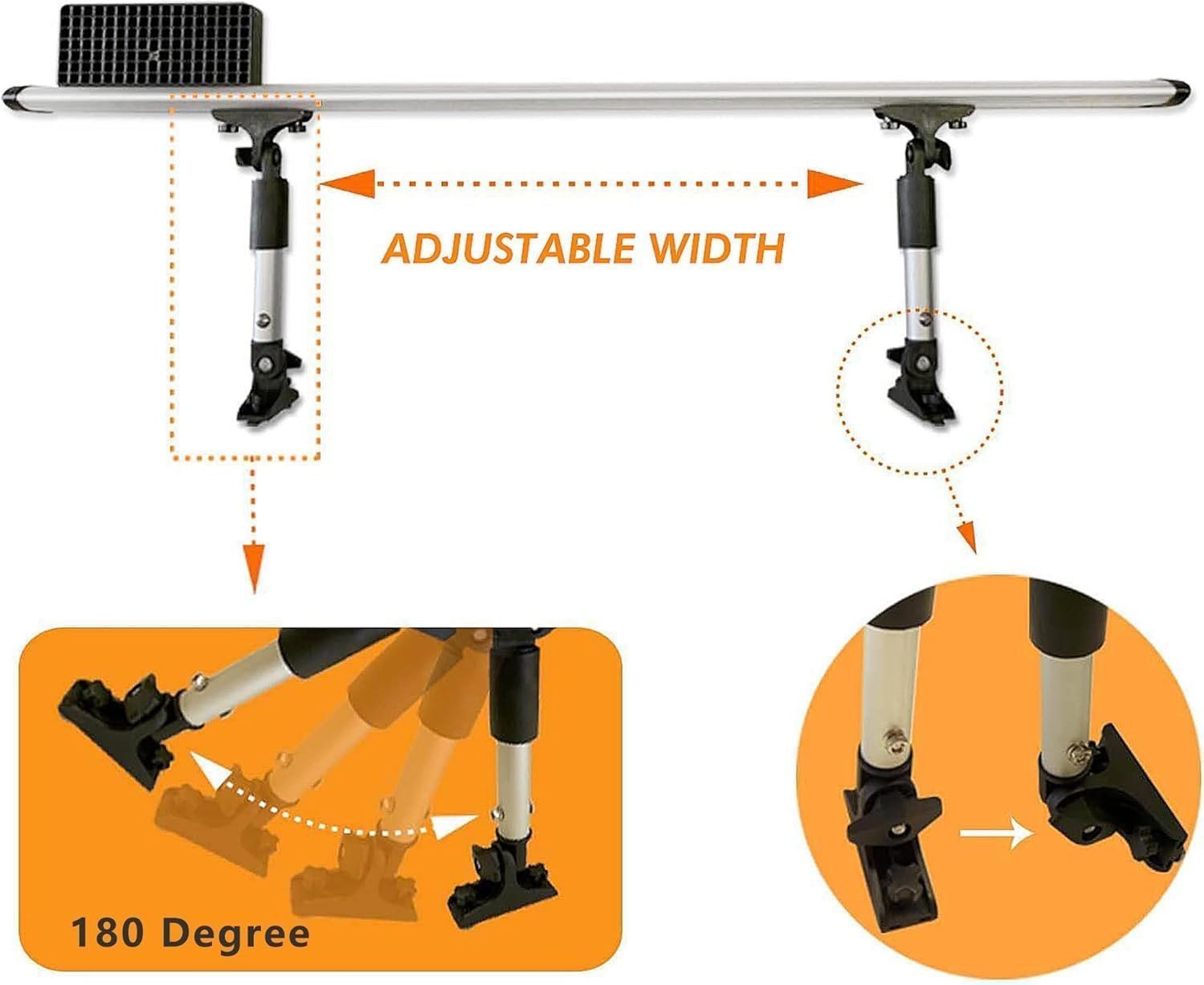 ADJUSTABLE WIDTH

180 Degree