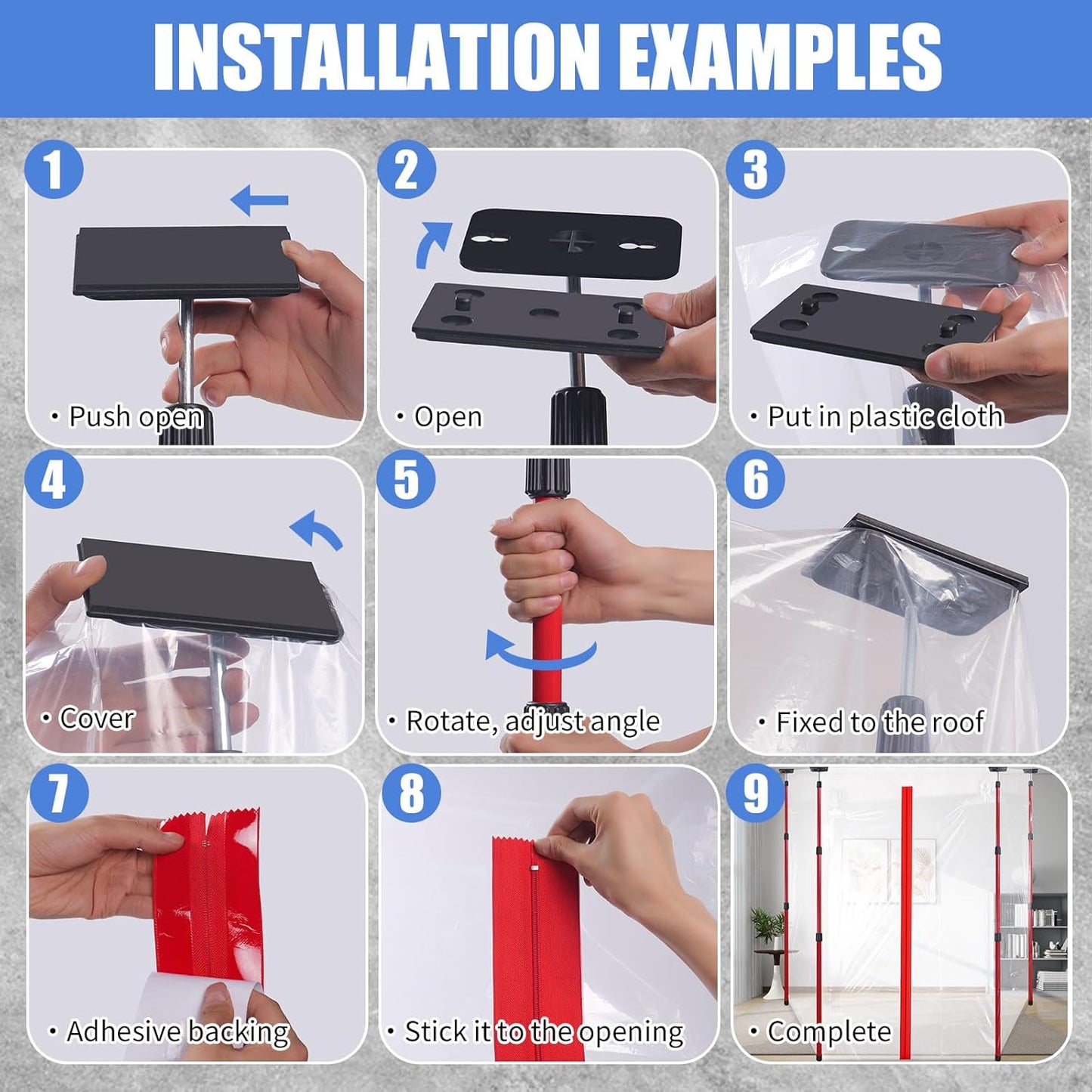 INSTALLATION EXAMPLES

1
• Push open

2
• Open

3
• Put in plastic cloth

4
• Cover

5
• Rotate, adjust angle

6
• Fixed to the roof

7
• Adhesive backing

8
• Stick it to the opening

9
• Complete