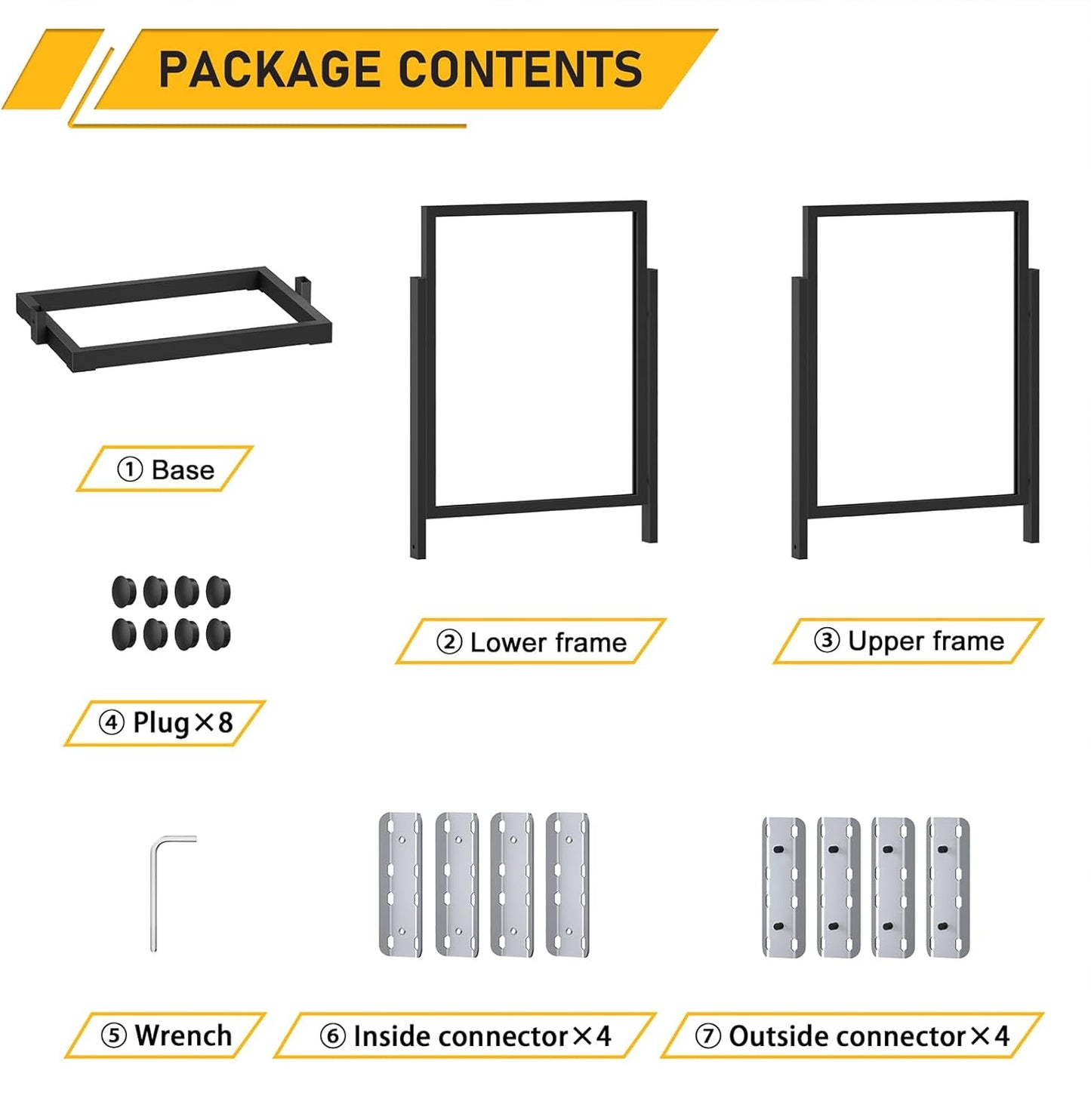 PACKAGE CONTENTS

① Base

② Lower frame

③ Upper frame

④ Plug×8

⑤ Wrench

⑥ Inside connector×4

⑦ Outside connector×4