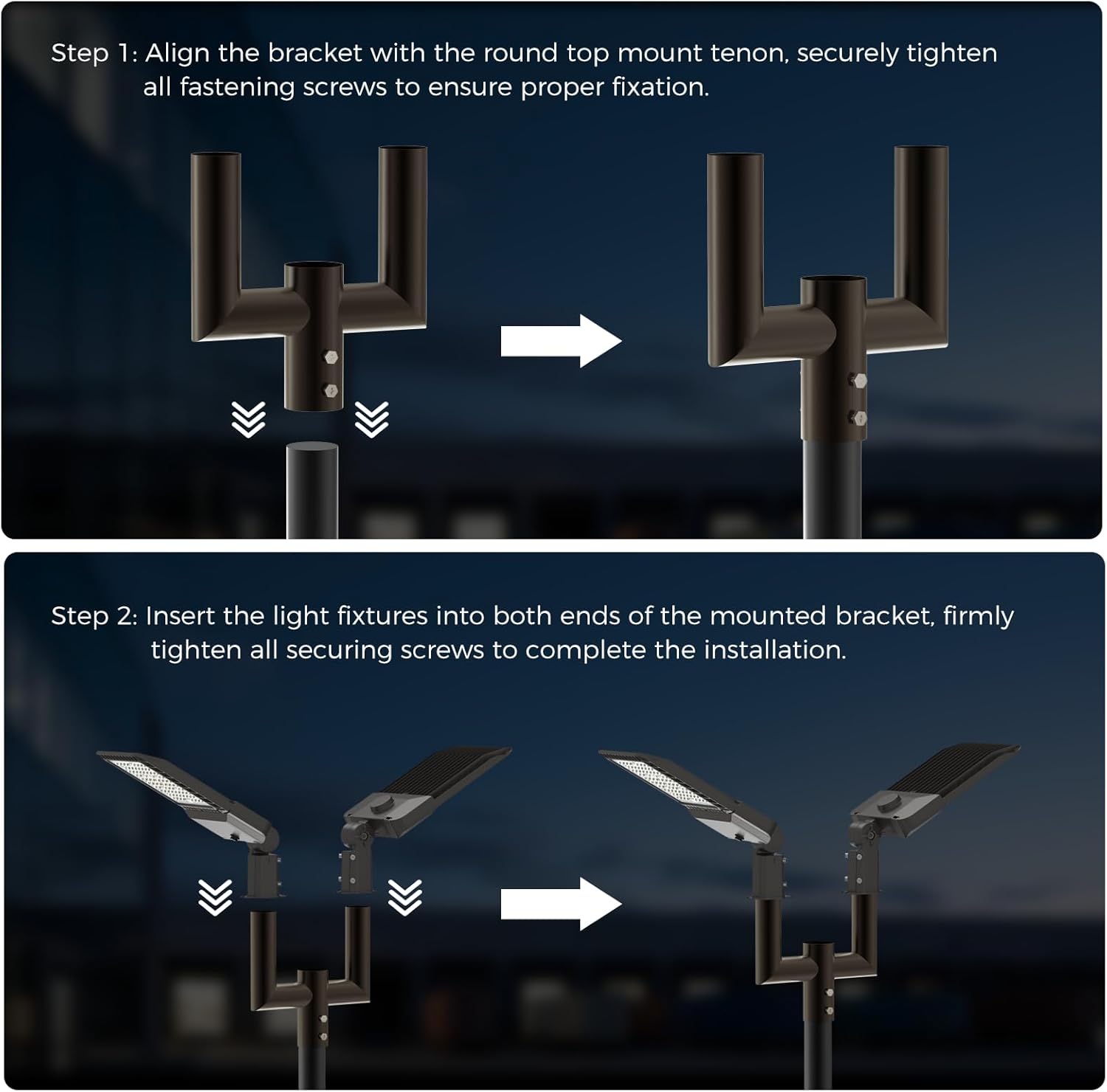 Step 1: Align the bracket with the round top mount tenon, securely tighten all fastening screws to ensure proper fixation.

Step 2: Insert the light fixtures into both ends of the mounted bracket, firmly tighten all securing screws to complete the installation.