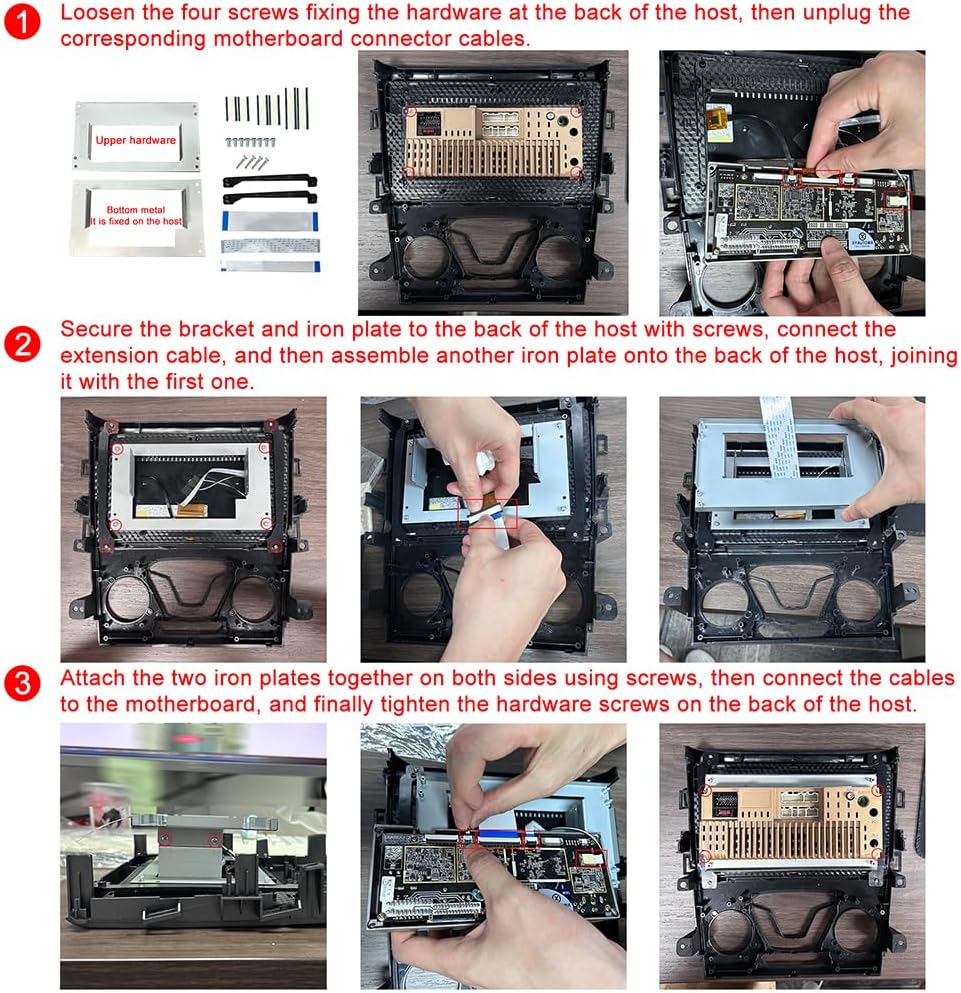 1 Loosen the four screws fixing the hardware at the back of the host, then unplug the corresponding motherboard connector cables.

Upper hardware

Bottom metal
It is fixed on the host

2 Secure the bracket and iron plate to the back of the host with screws, connect the extension cable, and then assemble another iron plate onto the back of the host, joining it with the first one.

3 Attach the two iron plates together on both sides using screws, then connect the cables to the motherboard, and finally tighten the hardware screws on the back of the host.