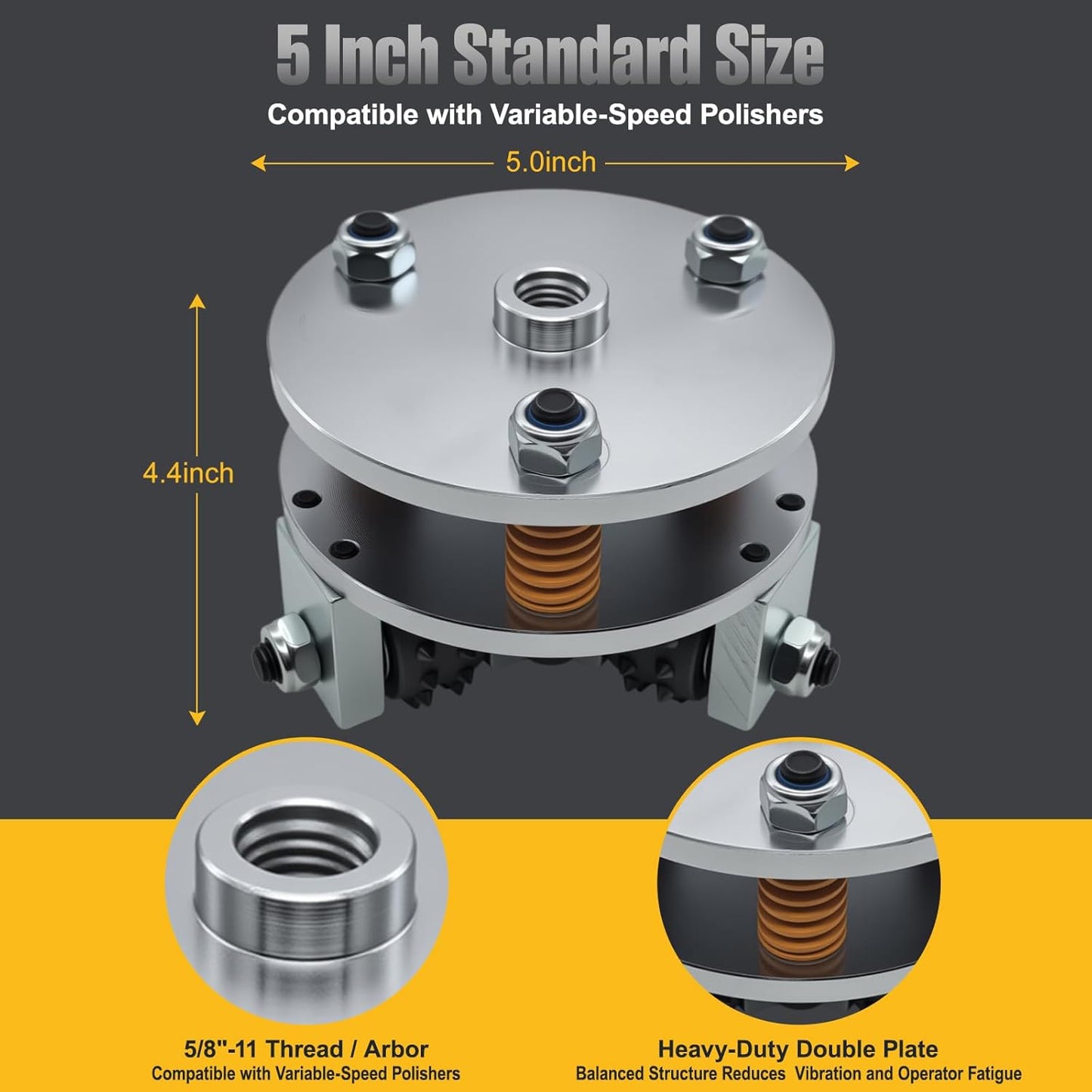 5 Inch Standard Size
Compatible with Variable-Speed Polishers

5.0inch

4.4inch

5/8"-11 Thread / Arbor
Compatible with Variable-Speed Polishers

Heavy-Duty Double Plate
Balanced Structure Reduces Vibration and Operator Fatigue