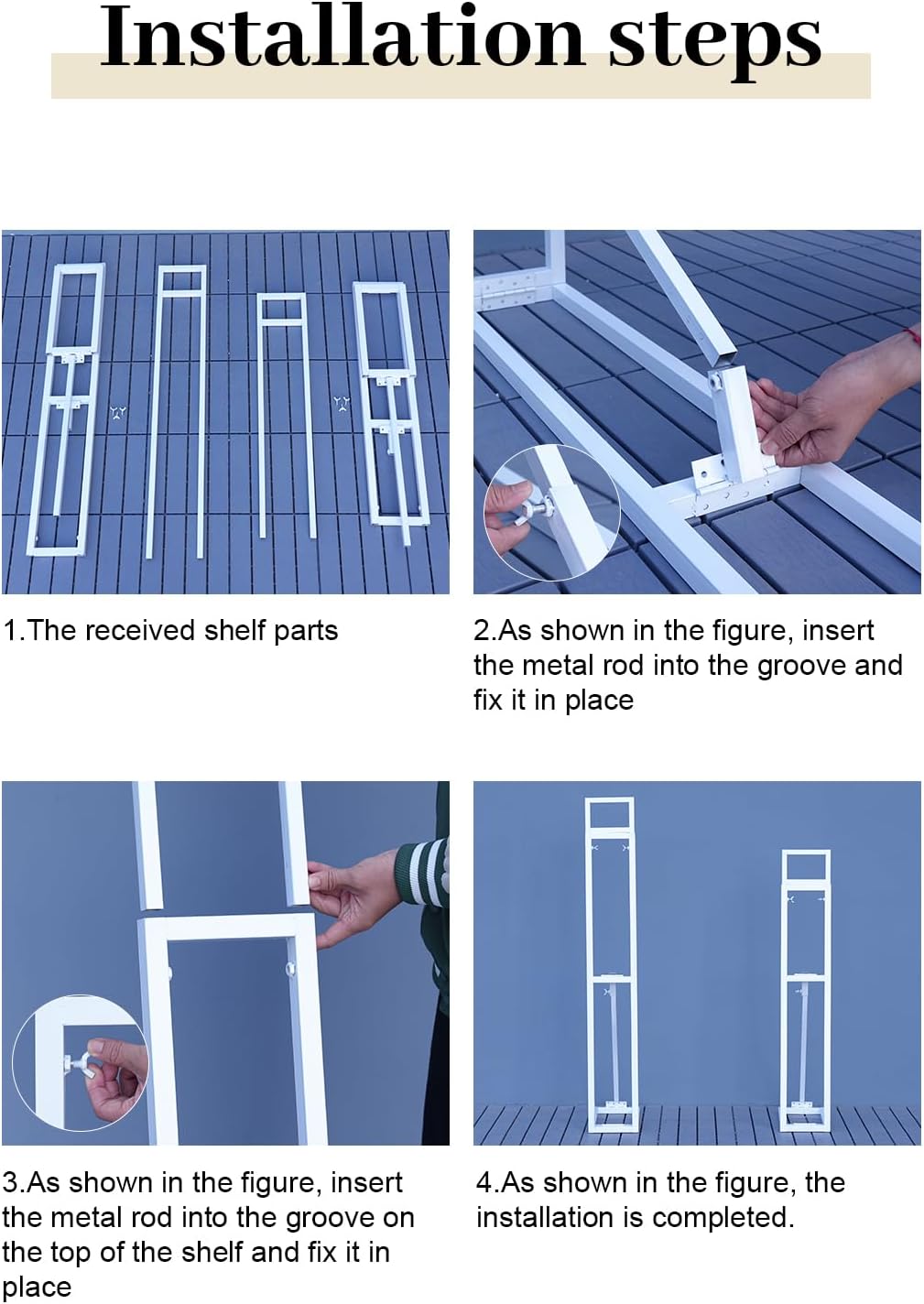 Installation steps

1.The received shelf parts

2.As shown in the figure, insert the metal rod into the groove and fix it in place

3.As shown in the figure, insert the metal rod into the groove on the top of the shelf and fix it in place

4.As shown in the figure, the installation is completed.