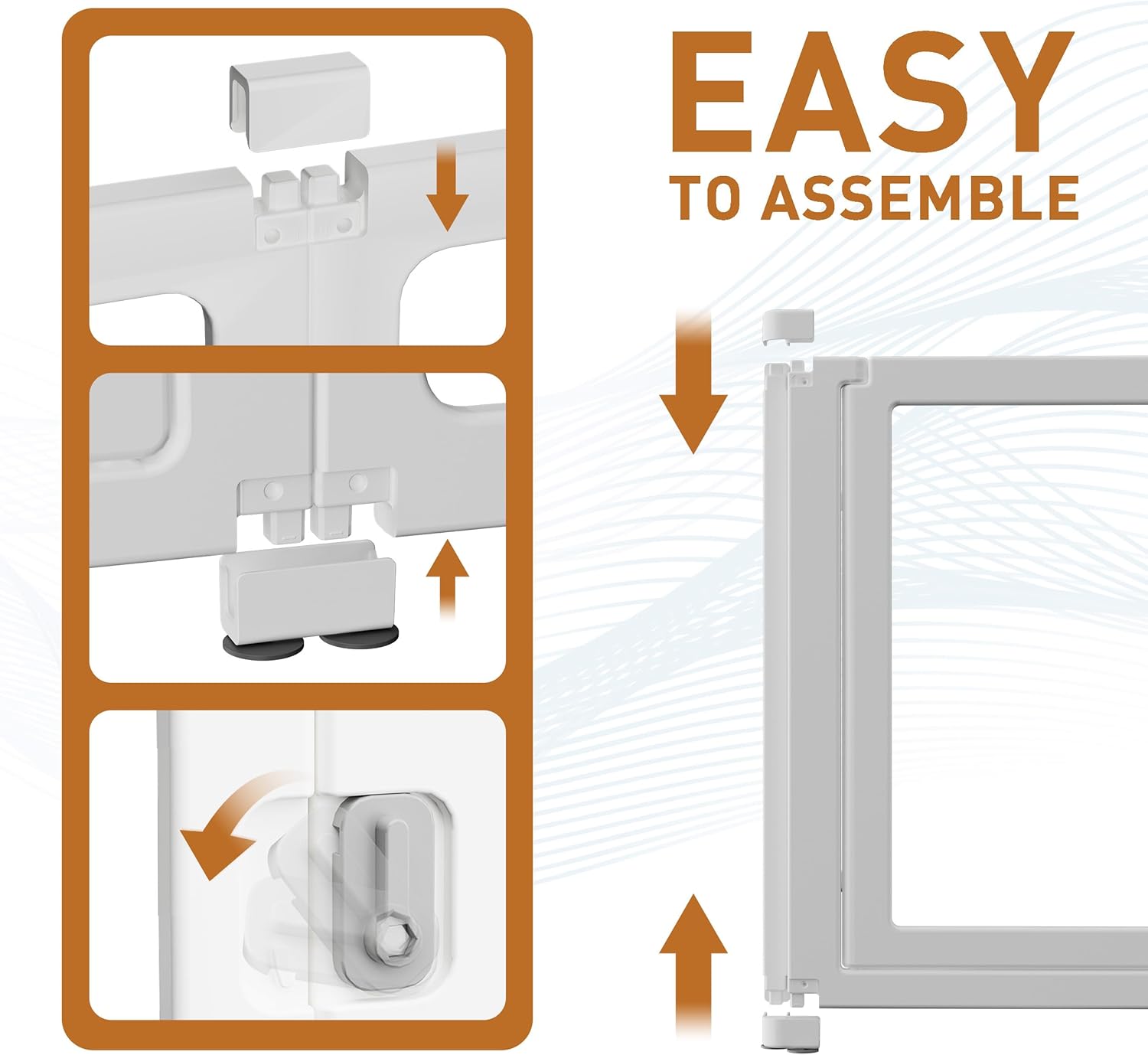 EASY
TO ASSEMBLE