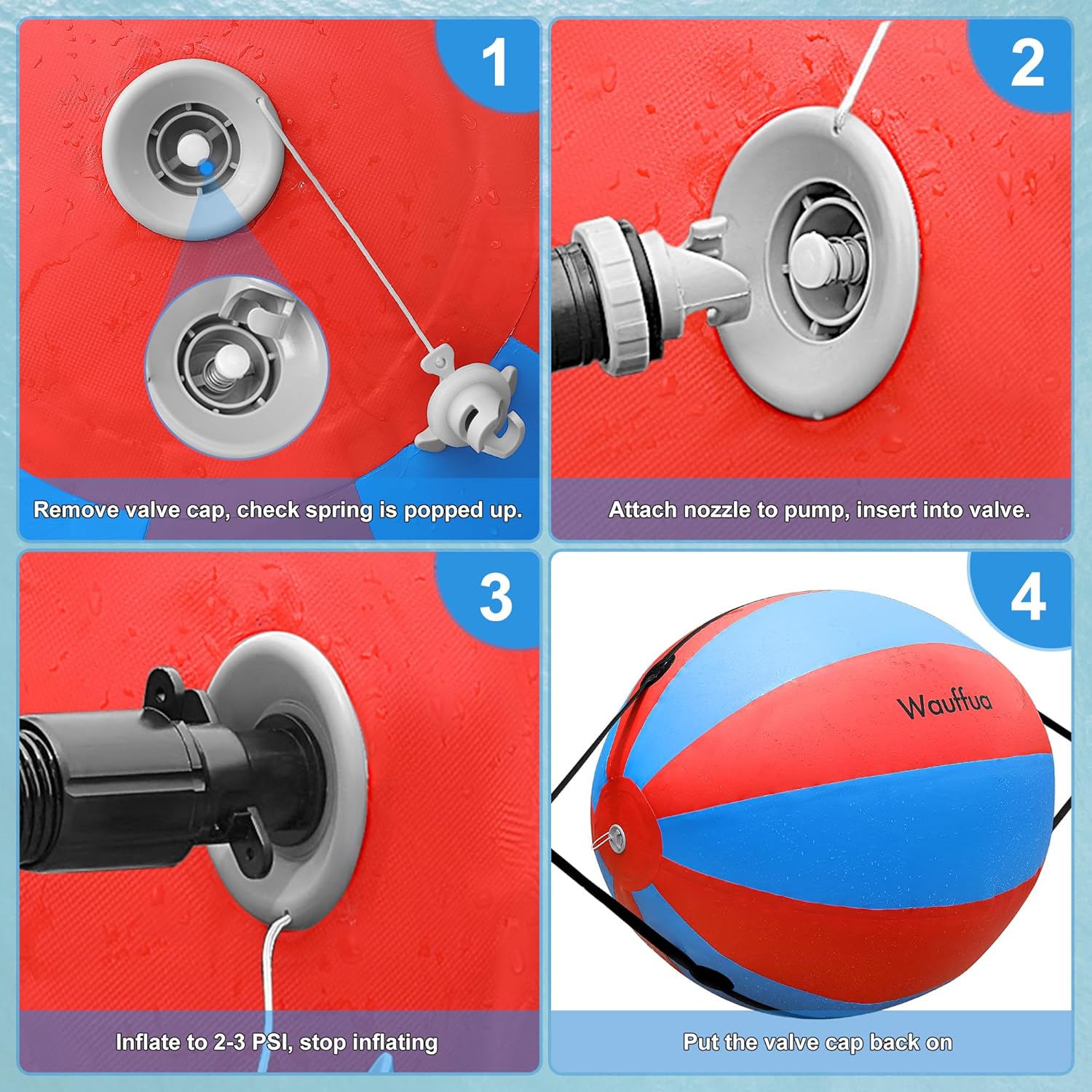 1

Remove valve cap, check spring is popped up.

2

Attach nozzle to pump, insert into valve.

3

Inflate to 2-3 PSI, stop inflating

4

Wauffua

Put the valve cap back on