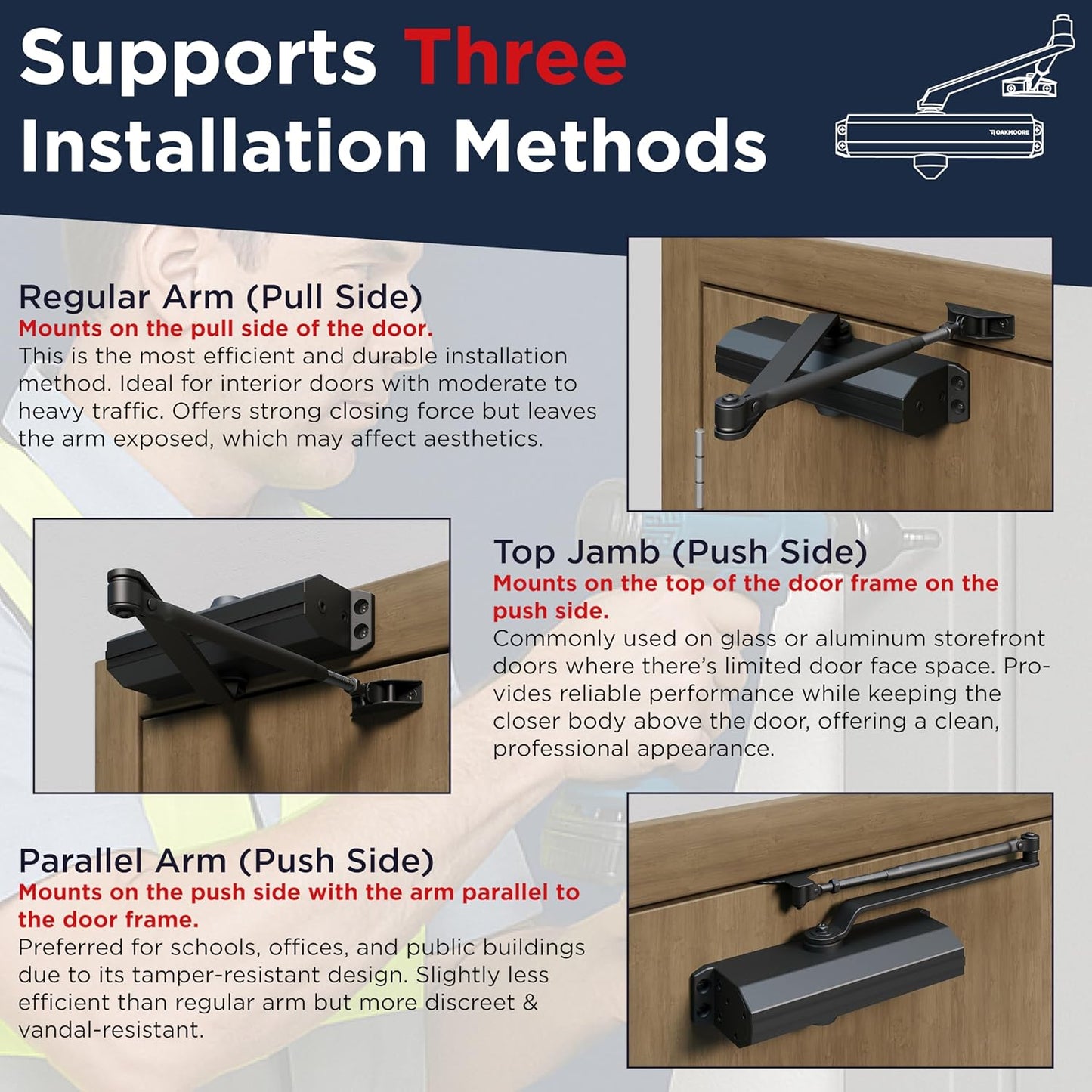 Supports Three Installation Methods

OAKMOORE

Regular Arm (Pull Side)
Mounts on the pull side of the door.
This is the most efficient and durable installation method. Ideal for interior doors with moderate to heavy traffic. Offers strong closing force but leaves the arm exposed, which may affect aesthetics.

Top Jamb (Push Side)
Mounts on the top of the door frame on the push side.
Commonly used on glass or aluminum storefront doors where there's limited door face space. Provides reliable performance while keeping the closer body above the door, offering a clean, professional appearance.

Parallel Arm (Push Side)
Mounts on the push side with the arm parallel to the door frame.
Preferred for schools, offices, and public buildings due to its tamper-resistant design. Slightly less efficient than regular arm but more discreet & vandal-resistant.