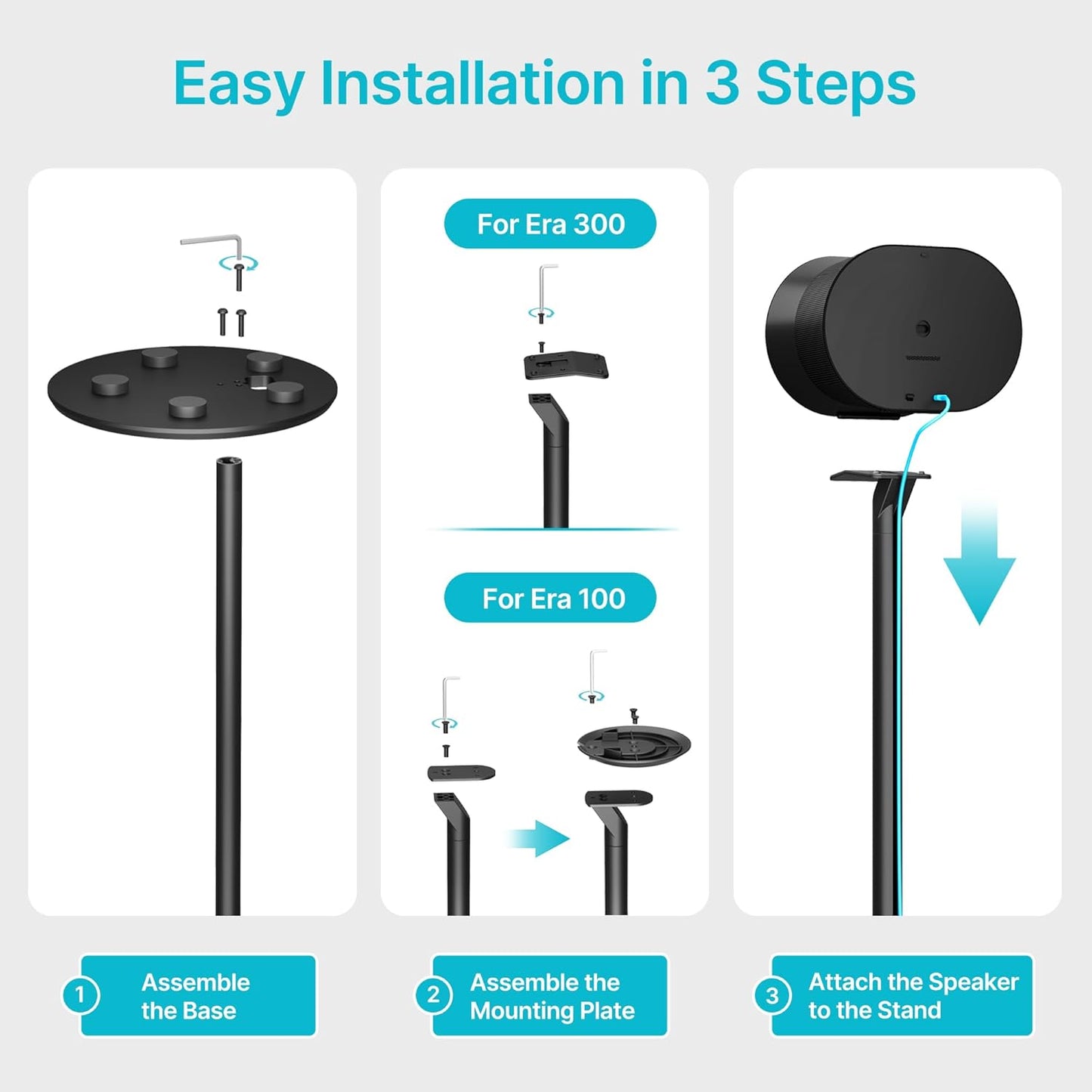 Easy Installation in 3 Steps

For Era 300

For Era 100

1 Assemble the Base

2 Assemble the Mounting Plate

3 Attach the Speaker to the Stand