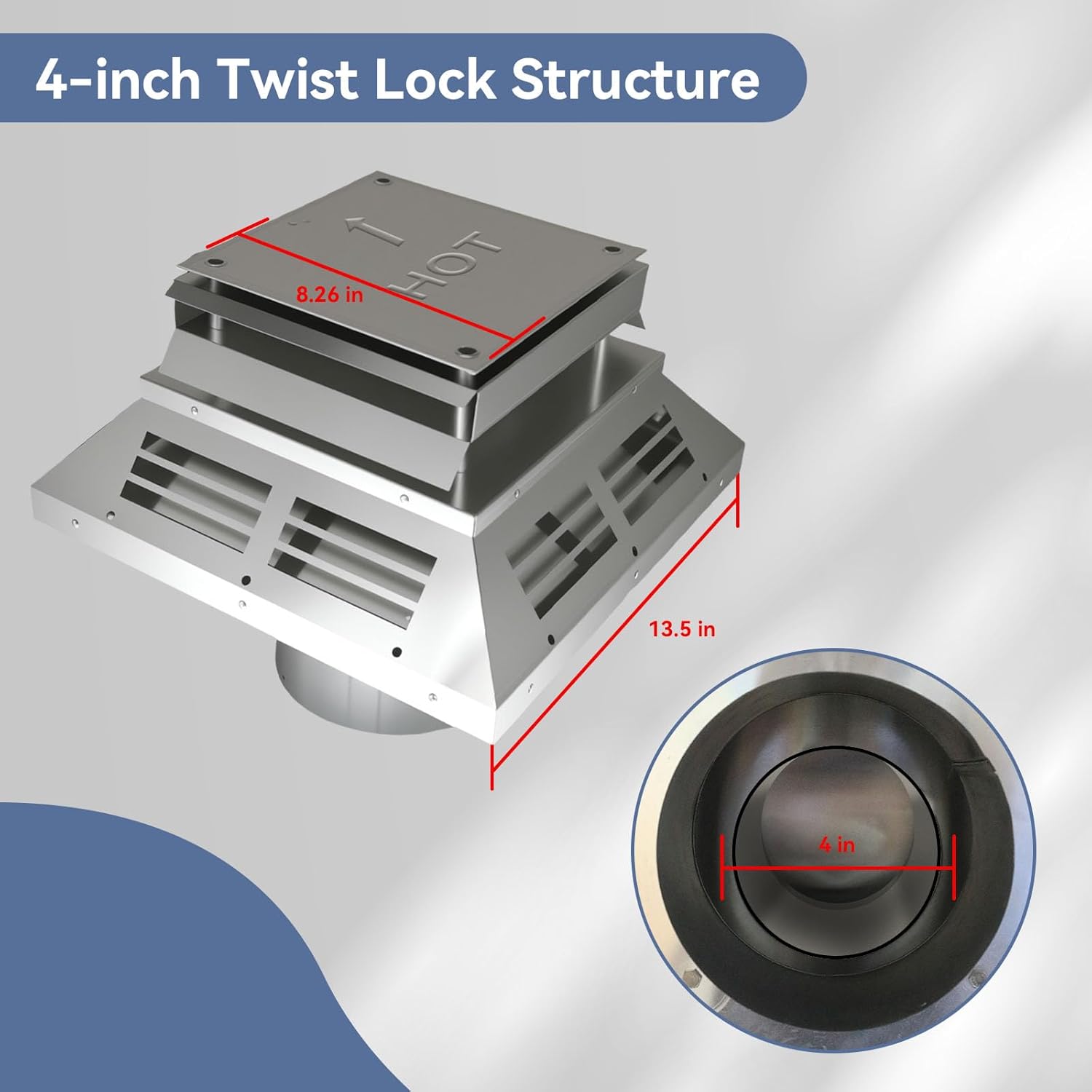 4-inch Twist Lock Structure

HOT

8.26 in

13.5 in

4 in