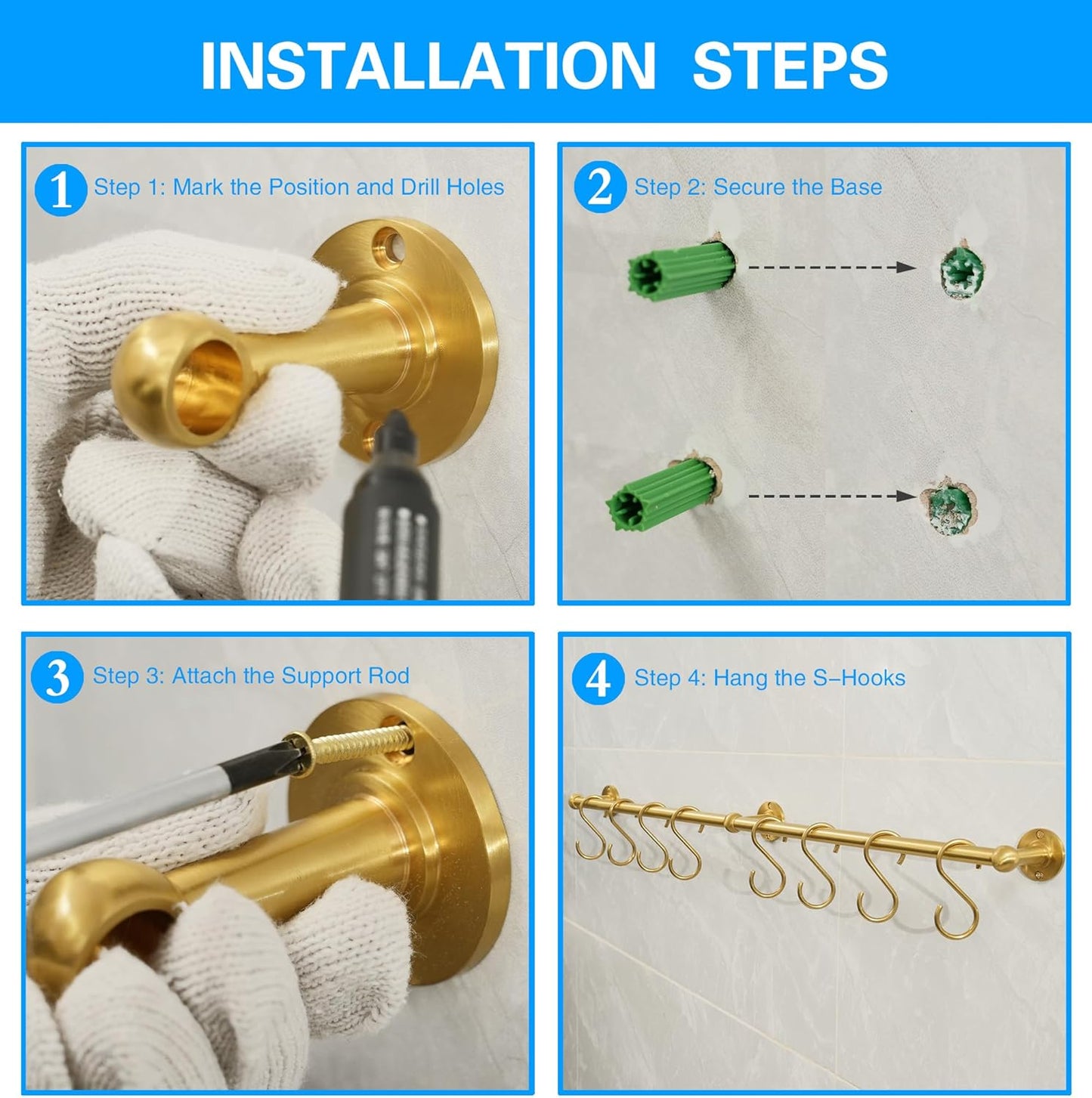 INSTALLATION STEPS

1 Step 1: Mark the Position and Drill Holes

2 Step 2: Secure the Base

3 Step 3: Attach the Support Rod

4 Step 4: Hang the S–Hooks