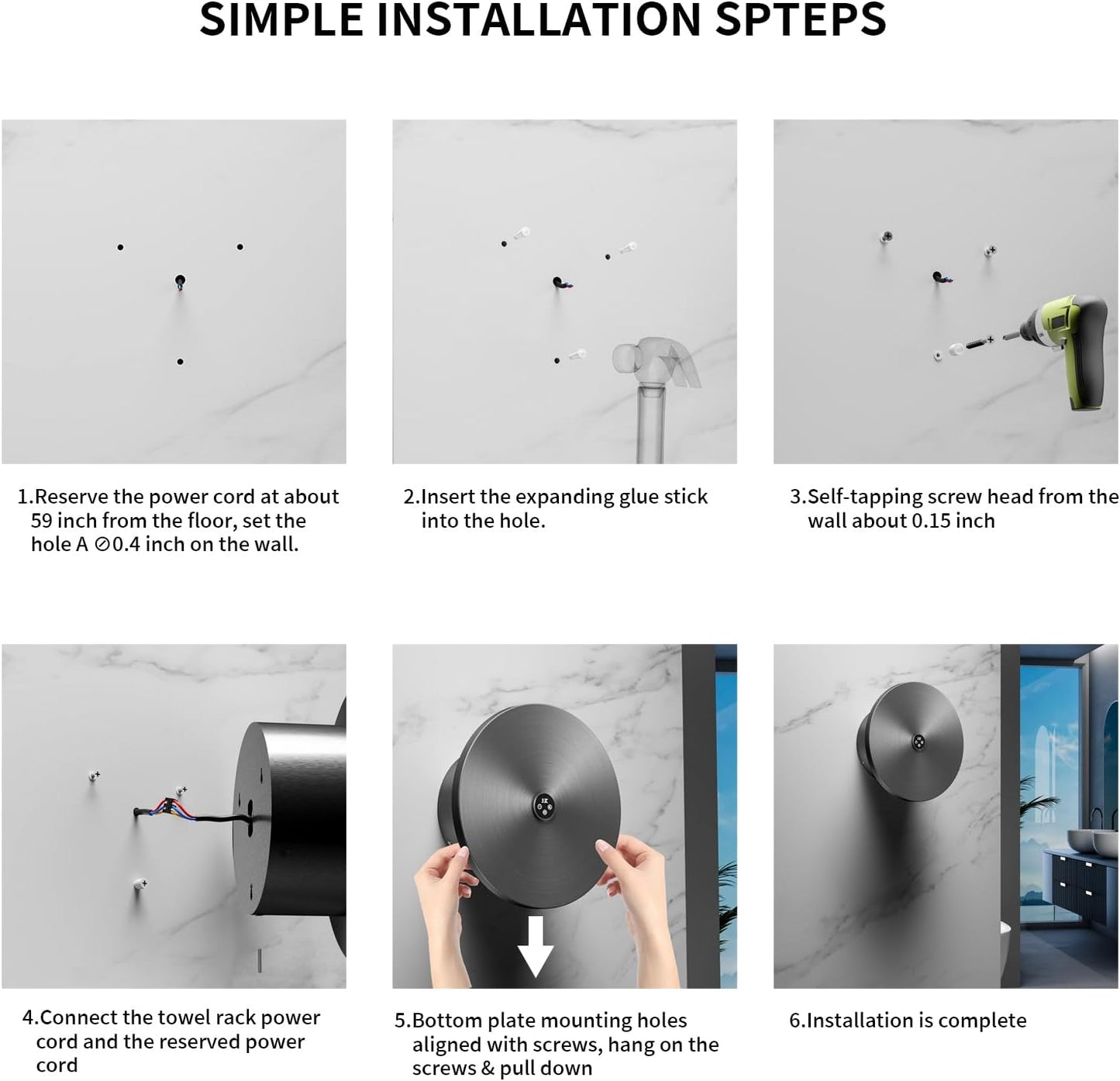 SIMPLE INSTALLATION SPTEPS

1.Reserve the power cord at about 59 inch from the floor, set the hole A ⊘0.4 inch on the wall.

2.Insert the expanding glue stick into the hole.

3.Self-tapping screw head from the wall about 0.15 inch

4.Connect the towel rack power cord and the reserved power cord

5.Bottom plate mounting holes aligned with screws, hang on the screws & pull down

6.Installation is complete