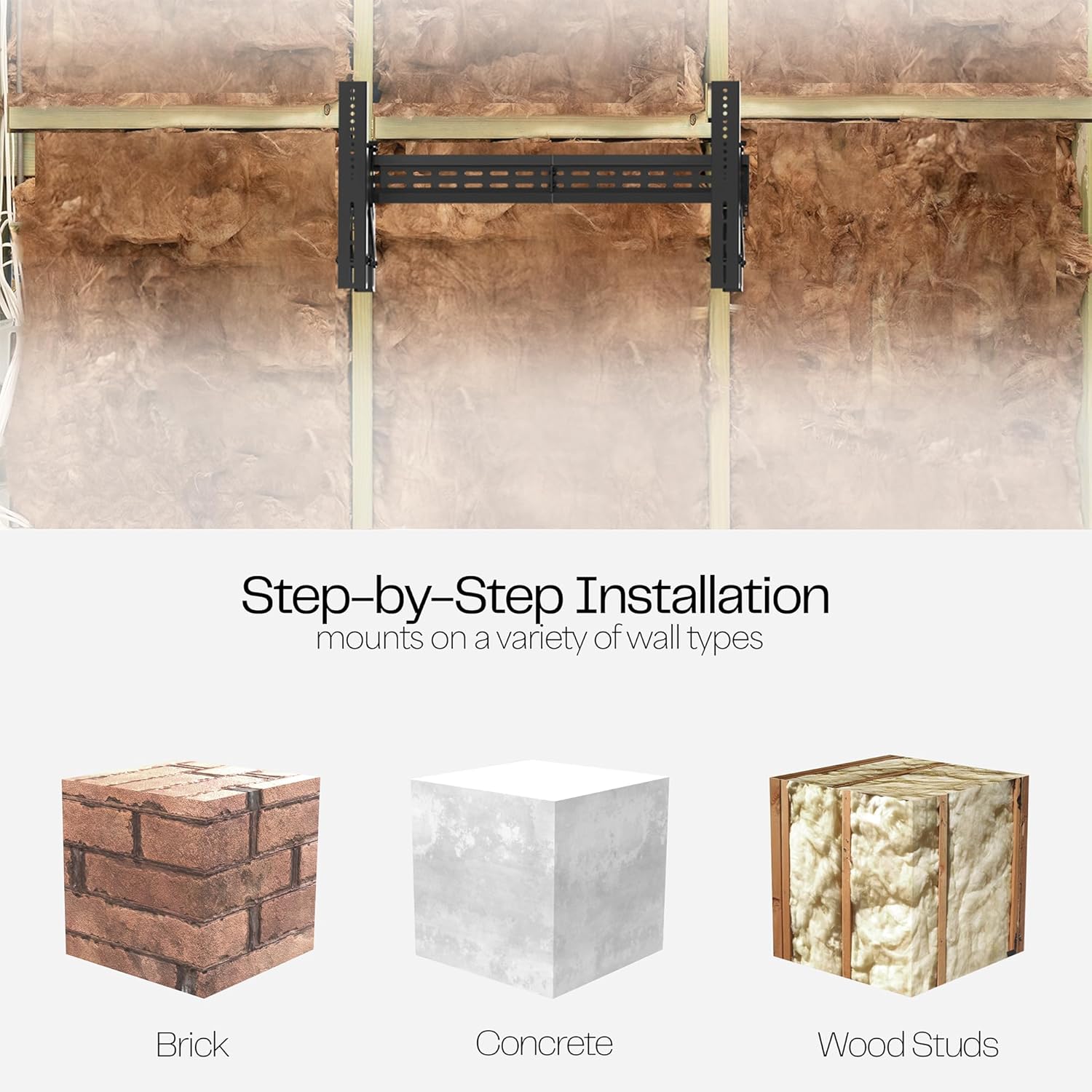 Step-by-Step Installation
mounts on a variety of wall types

Brick

Concrete

Wood Studs