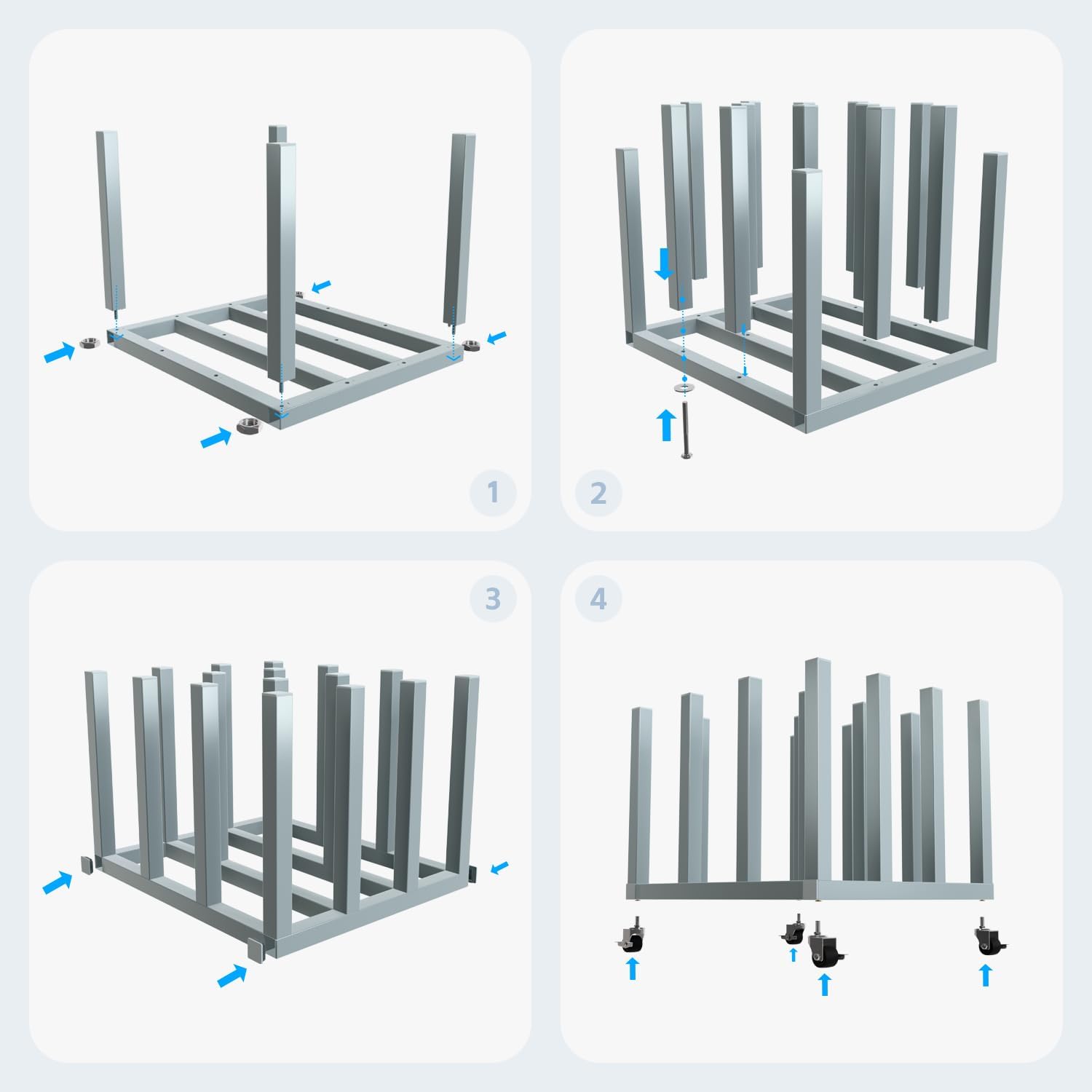 1

2

3

4