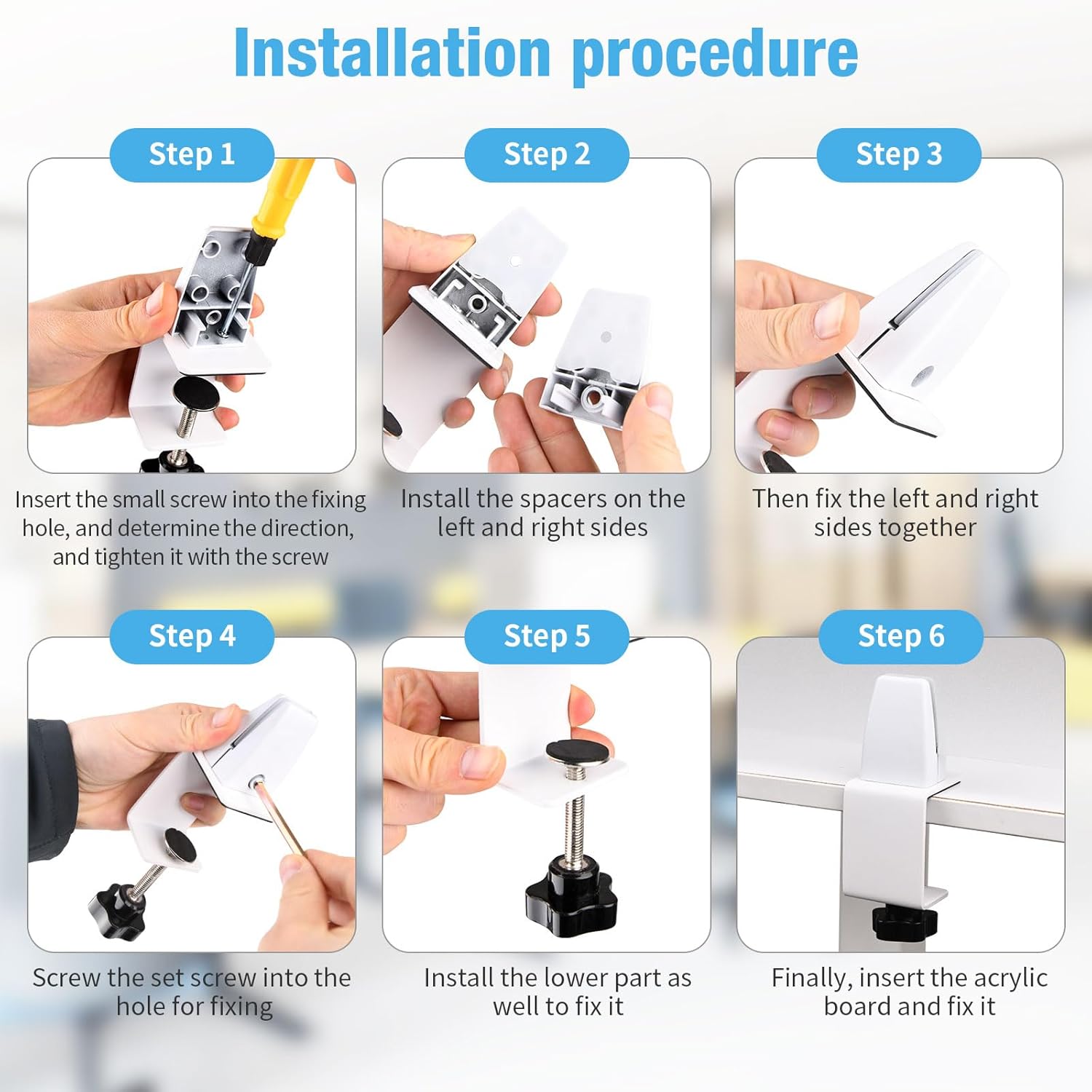 Installation procedure

Step 1

Insert the small screw into the fixing hole, and determine the direction, and tighten it with the screw

Step 2

Install the spacers on the left and right sides

Step 3

Then fix the left and right sides together

Step 4

Screw the set screw into the hole for fixing

Step 5

Install the lower part as well to fix it

Step 6

Finally, insert the acrylic board and fix it