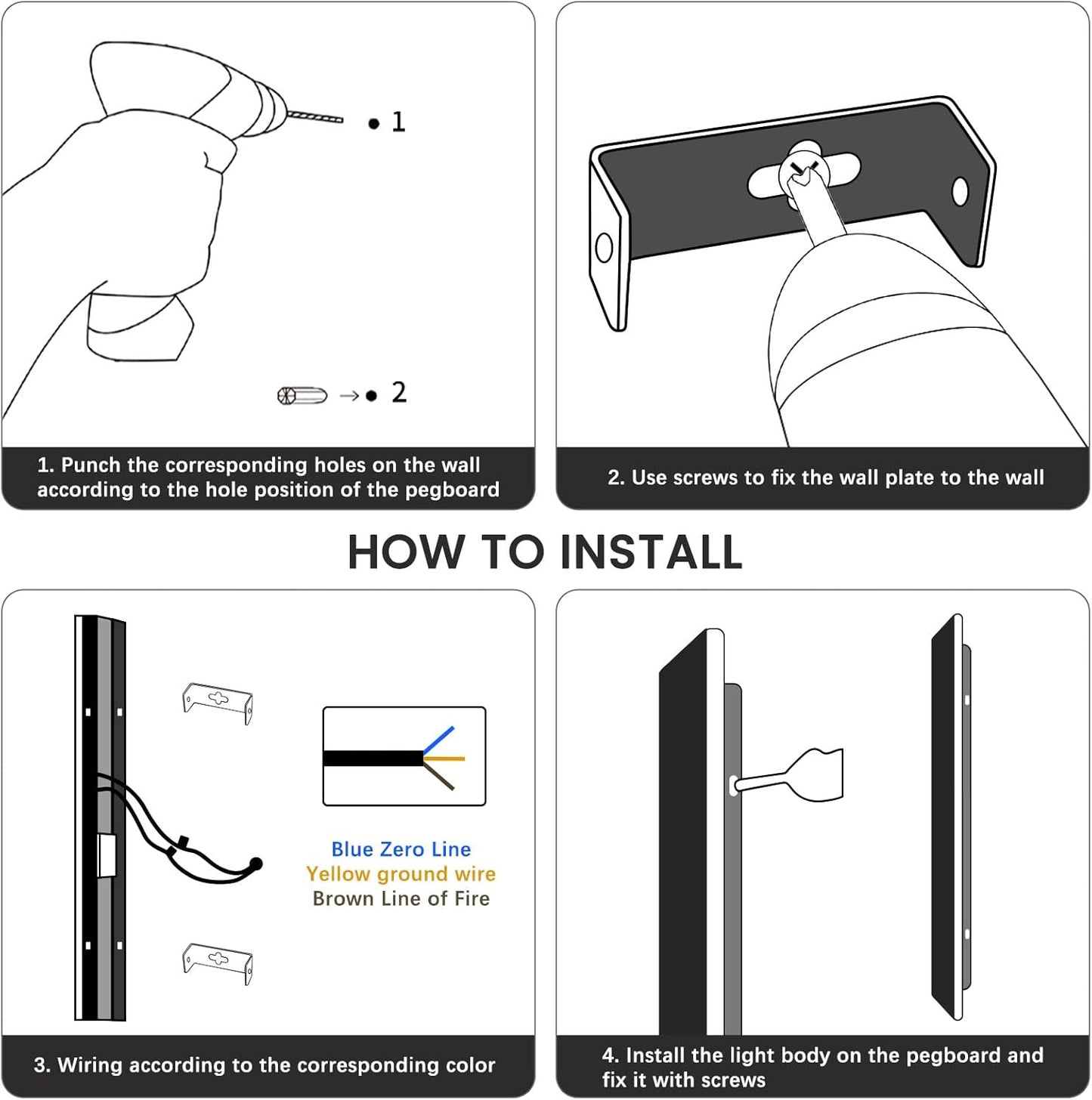 1

2

1. Punch the corresponding holes on the wall according to the hole position of the pegboard

2. Use screws to fix the wall plate to the wall

HOW TO INSTALL

Blue Zero Line
Yellow ground wire
Brown Line of Fire

3. Wiring according to the corresponding color

4. Install the light body on the pegboard and fix it with screws