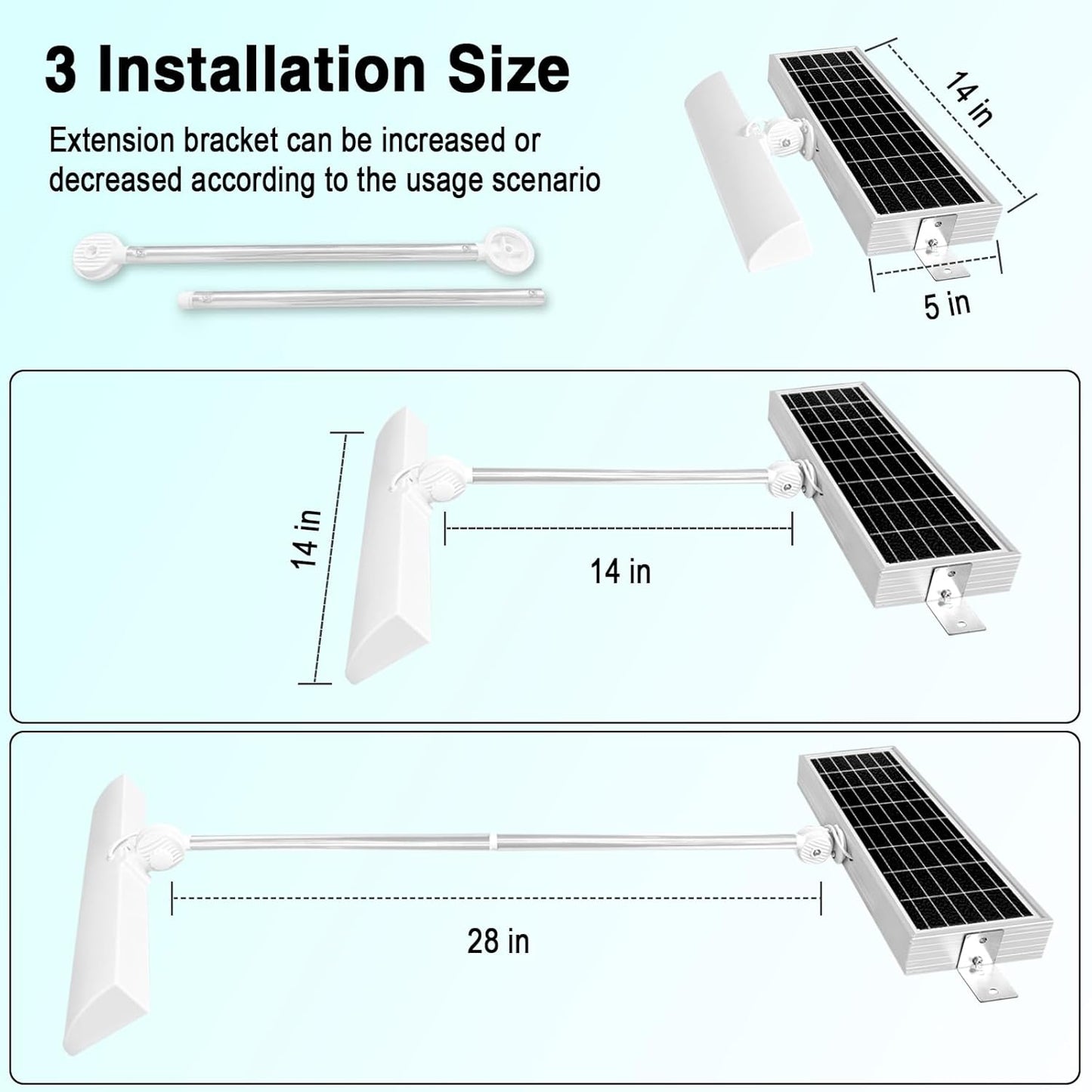 3 Installation Size

Extension bracket can be increased or decreased according to the usage scenario

14 in

5 in

14 in

14 in

28 in