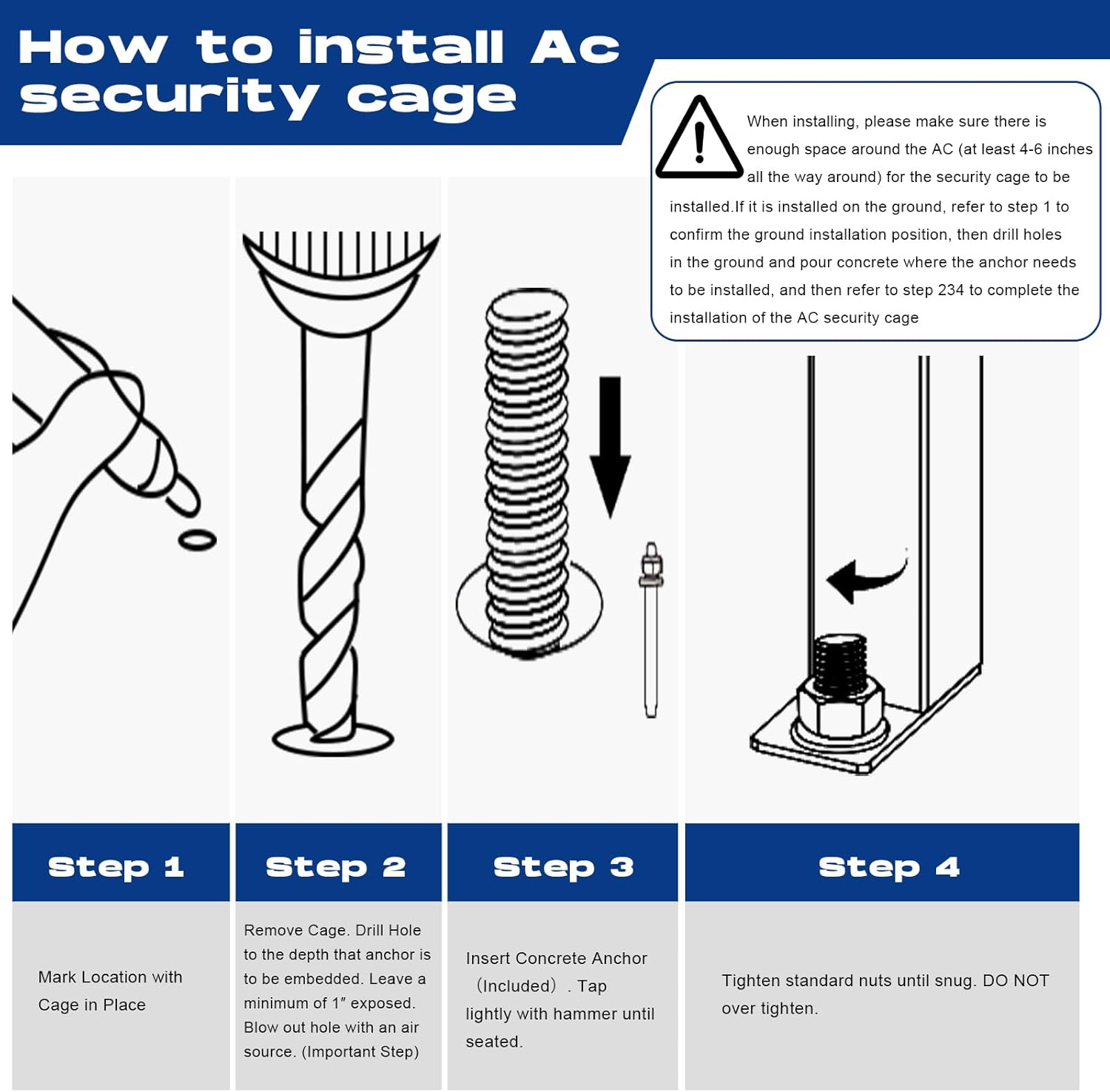 How to install Ac security cage

When installing, please make sure there is enough space around the AC (at least 4-6 inches all the way around) for the security cage to be installed.If it is installed on the ground, refer to step 1 to confirm the ground installation position, then drill holes in the ground and pour concrete where the anchor needs to be installed, and then refer to step 234 to complete the installation of the AC security cage

Step 1

Mark Location with Cage in Place

Step 2

Remove Cage. Drill Hole to the depth that anchor is to be embedded. Leave a minimum of 1″ exposed. Blow out hole with an air source. (Important Step)

Step 3

Insert Concrete Anchor （Included）. Tap lightly with hammer until seated.

Step 4

Tighten standard nuts until snug. DO NOT over tighten.