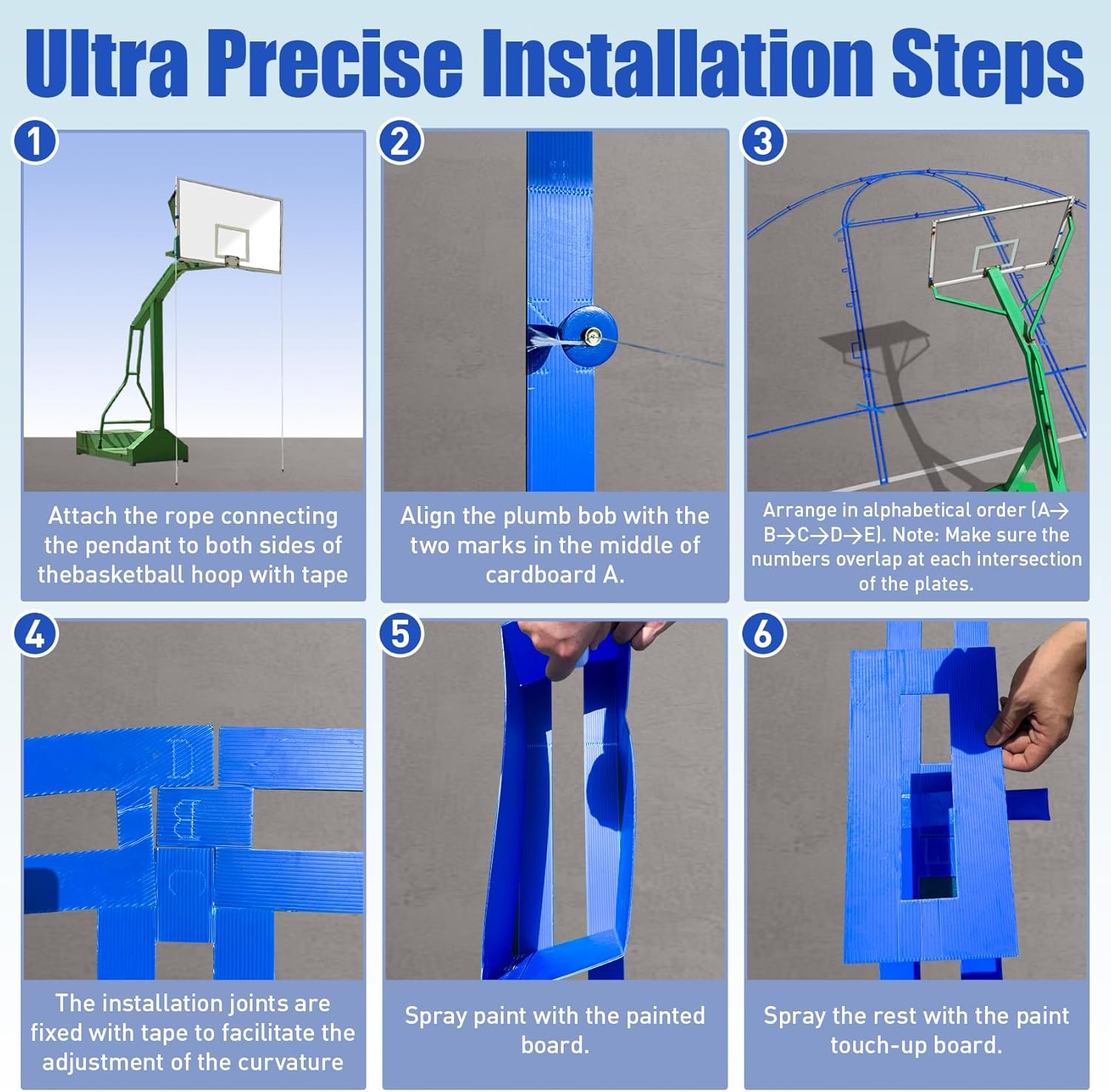 Ultra Precise Installation Steps

1

Attach the rope connecting the pendant to both sides of thebasketball hoop with tape

2

Align the plumb bob with the two marks in the middle of cardboard A.

3

Arrange in alphabetical order (A→B→C→D→E). Note: Make sure the numbers overlap at each intersection of the plates.

4

D

B

The installation joints are fixed with tape to facilitate the adjustment of the curvature

5

Spray paint with the painted board.

6

Spray the rest with the paint touch-up board.