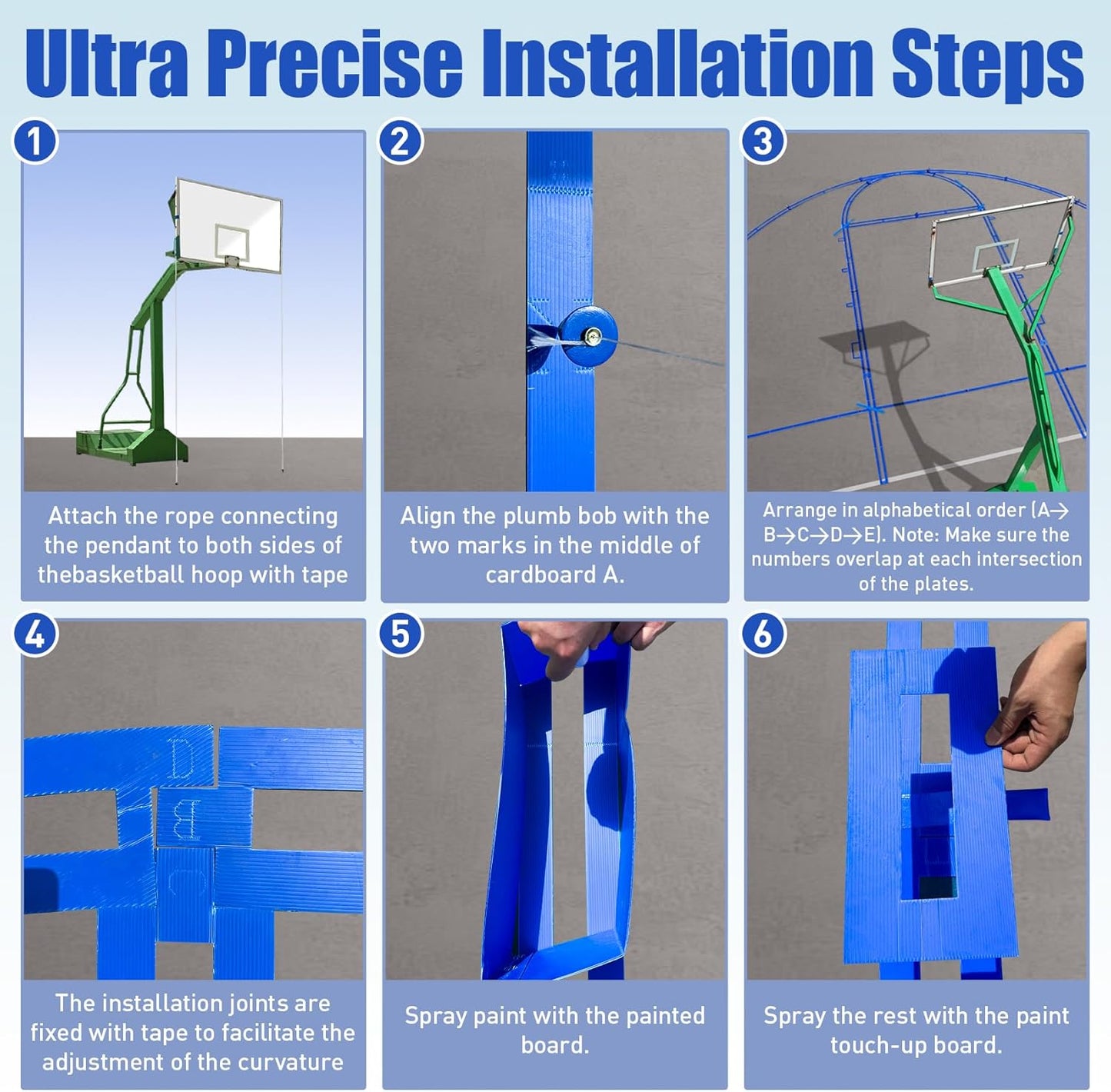 Ultra Precise Installation Steps

1

Attach the rope connecting the pendant to both sides of thebasketball hoop with tape

2

Align the plumb bob with the two marks in the middle of cardboard A.

3

Arrange in alphabetical order (A→B→C→D→E). Note: Make sure the numbers overlap at each intersection of the plates.

4

D

B

C

The installation joints are fixed with tape to facilitate the adjustment of the curvature

5

Spray paint with the painted board.

6

Spray the rest with the paint touch-up board.