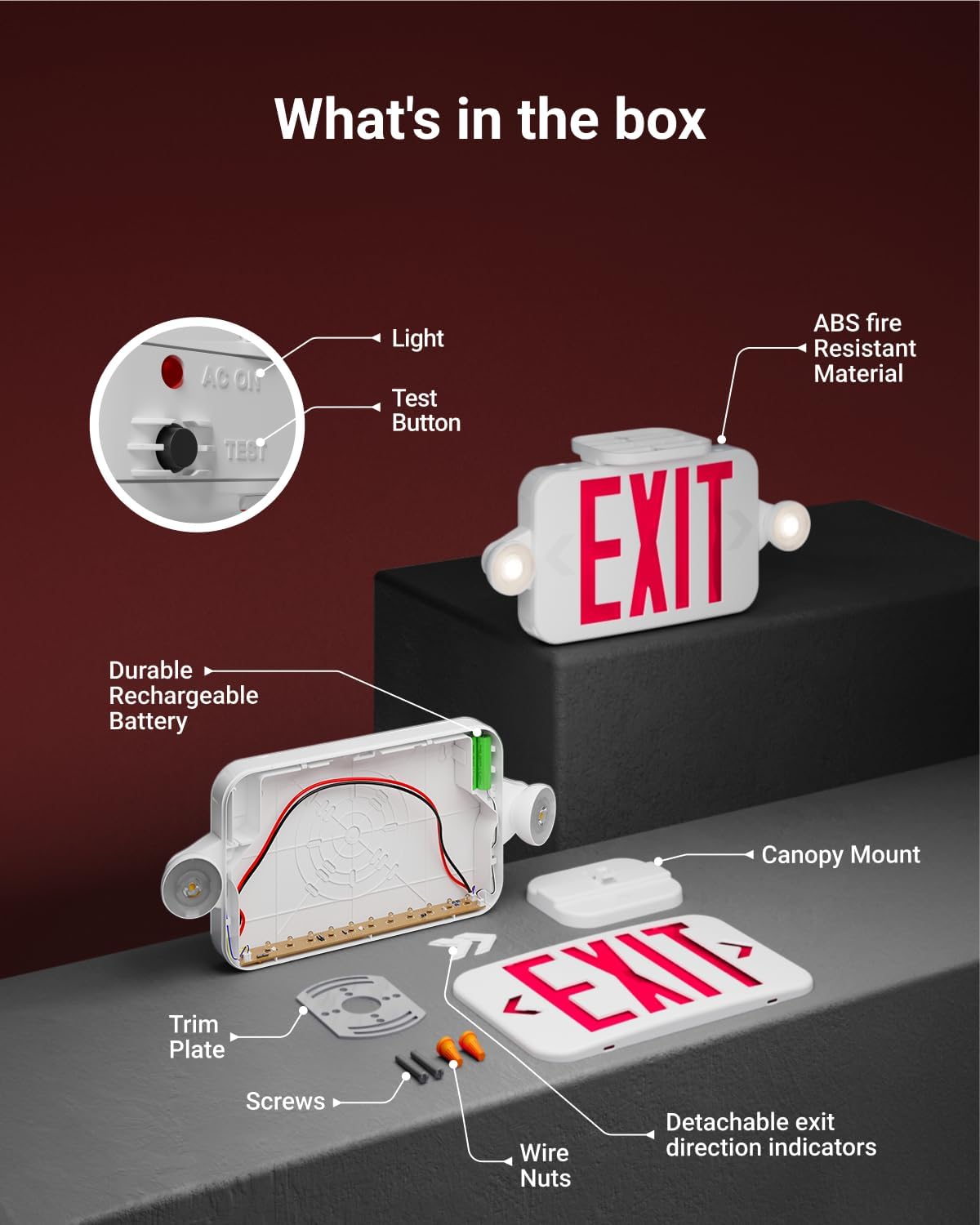 What's in the box

AC ON

TEST

Light

Test Button

ABS fire Resistant Material

EXIT

Durable Rechargeable Battery

Canopy Mount

EXIT

Trim Plate

Screws

Wire Nuts

Detachable exit direction indicators