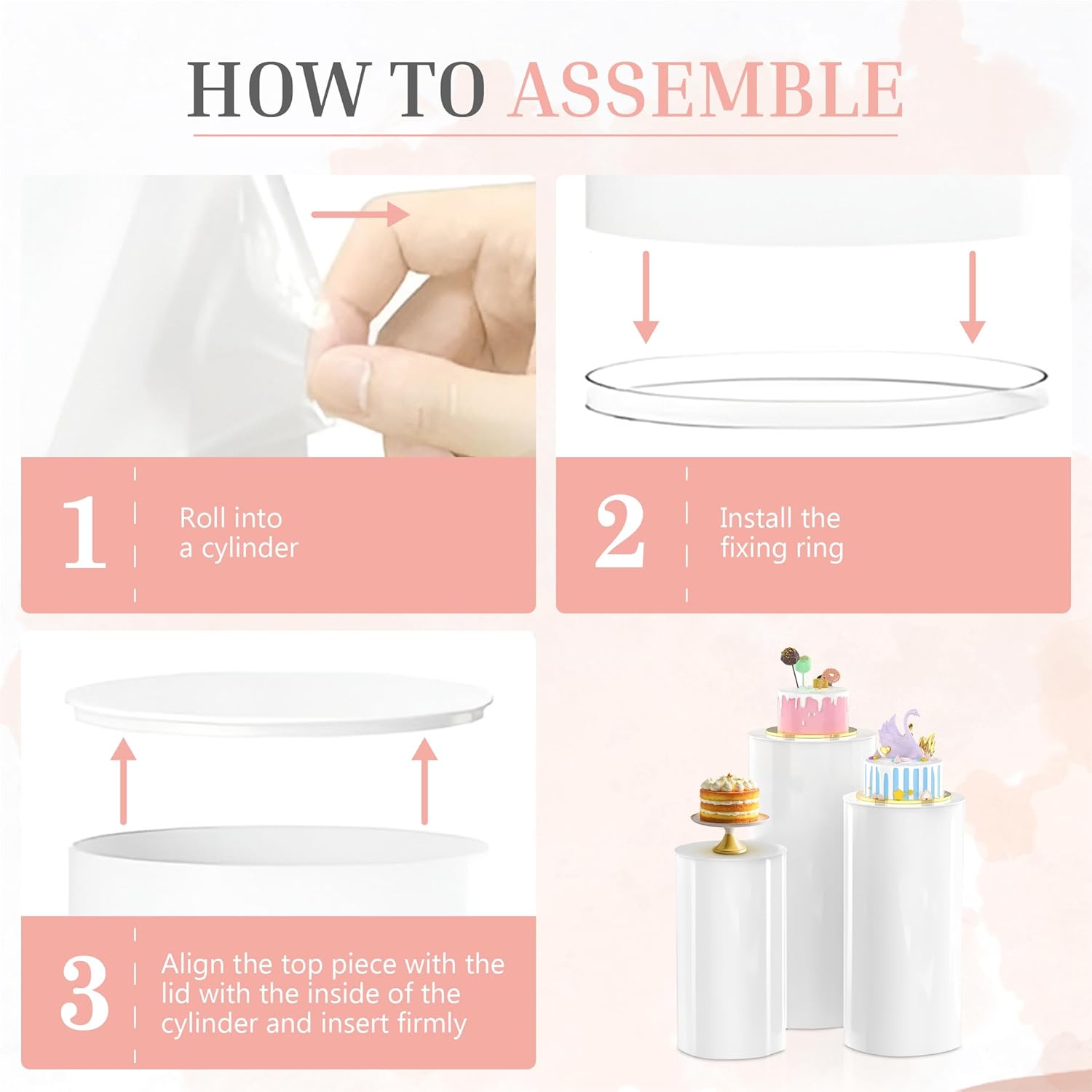 HOW TO ASSEMBLE

1

Roll into a cylinder

2

Install the fixing ring

3

Align the top piece with the lid with the inside of the cylinder and insert firmly