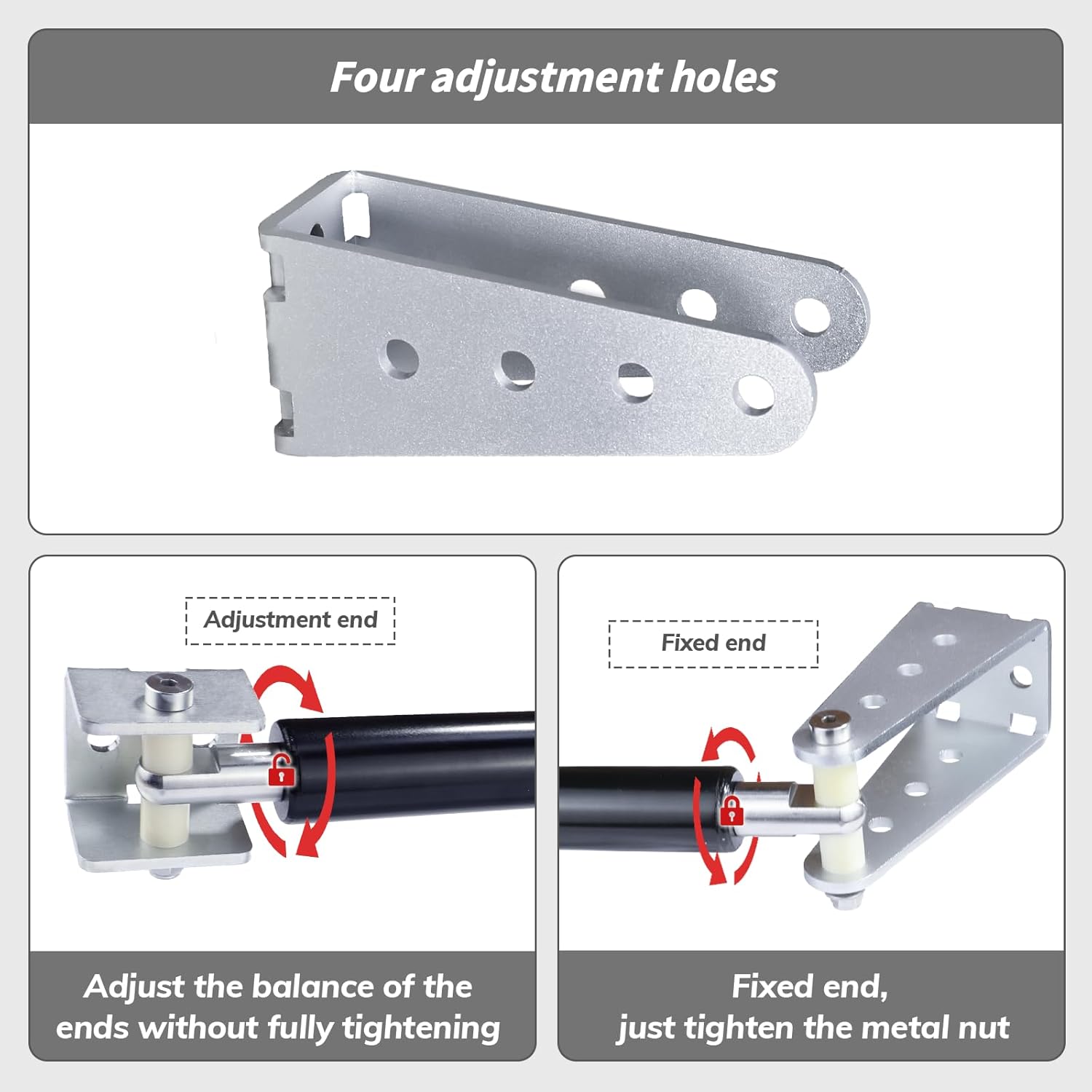 Four adjustment holes

Adjustment end

Adjust the balance of the ends without fully tightening

Fixed end

Fixed end, just tighten the metal nut