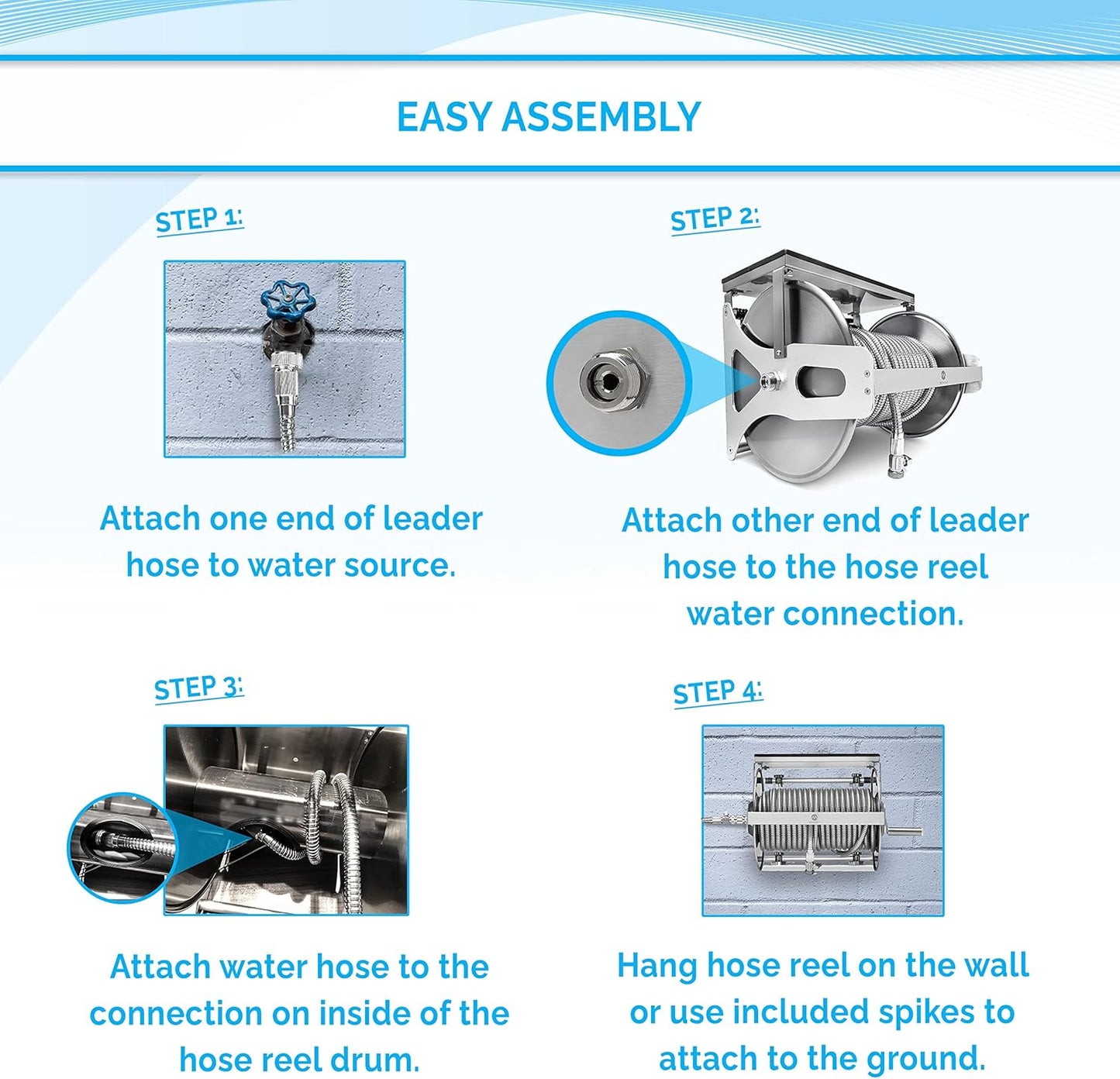 EASY ASSEMBLY

STEP 1:

Attach one end of leader hose to water source.

STEP 2:

Attach other end of leader hose to the hose reel water connection.

STEP 3:

Attach water hose to the connection on inside of the hose reel drum.

STEP 4:

Hang hose reel on the wall or use included spikes to attach to the ground.