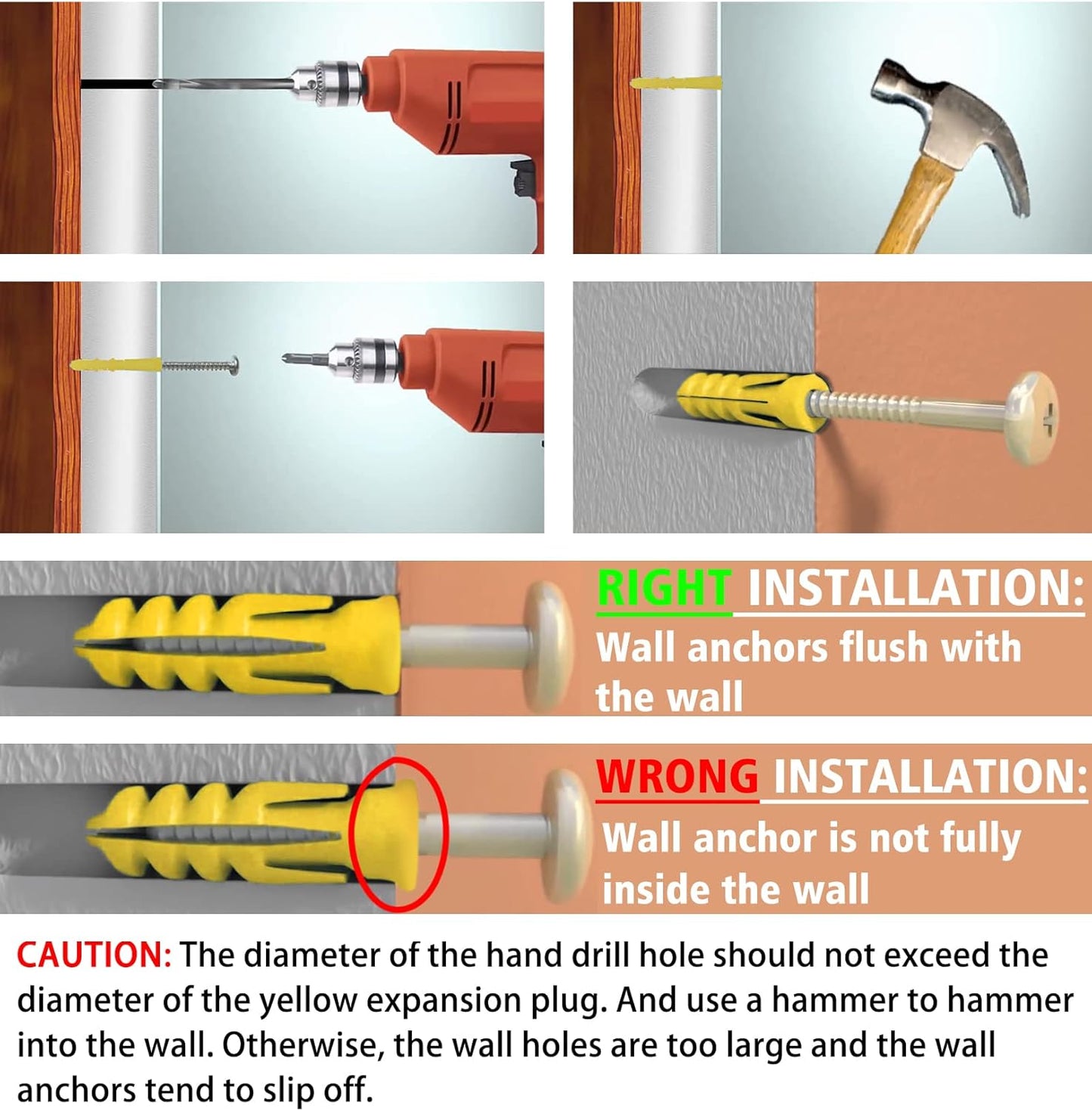 RIGHT INSTALLATION:
Wall anchors flush with the wall

WRONG INSTALLATION:
Wall anchor is not fully inside the wall

CAUTION: The diameter of the hand drill hole should not exceed the diameter of the yellow expansion plug. And use a hammer to hammer into the wall. Otherwise, the wall holes are too large and the wall anchors tend to slip off.