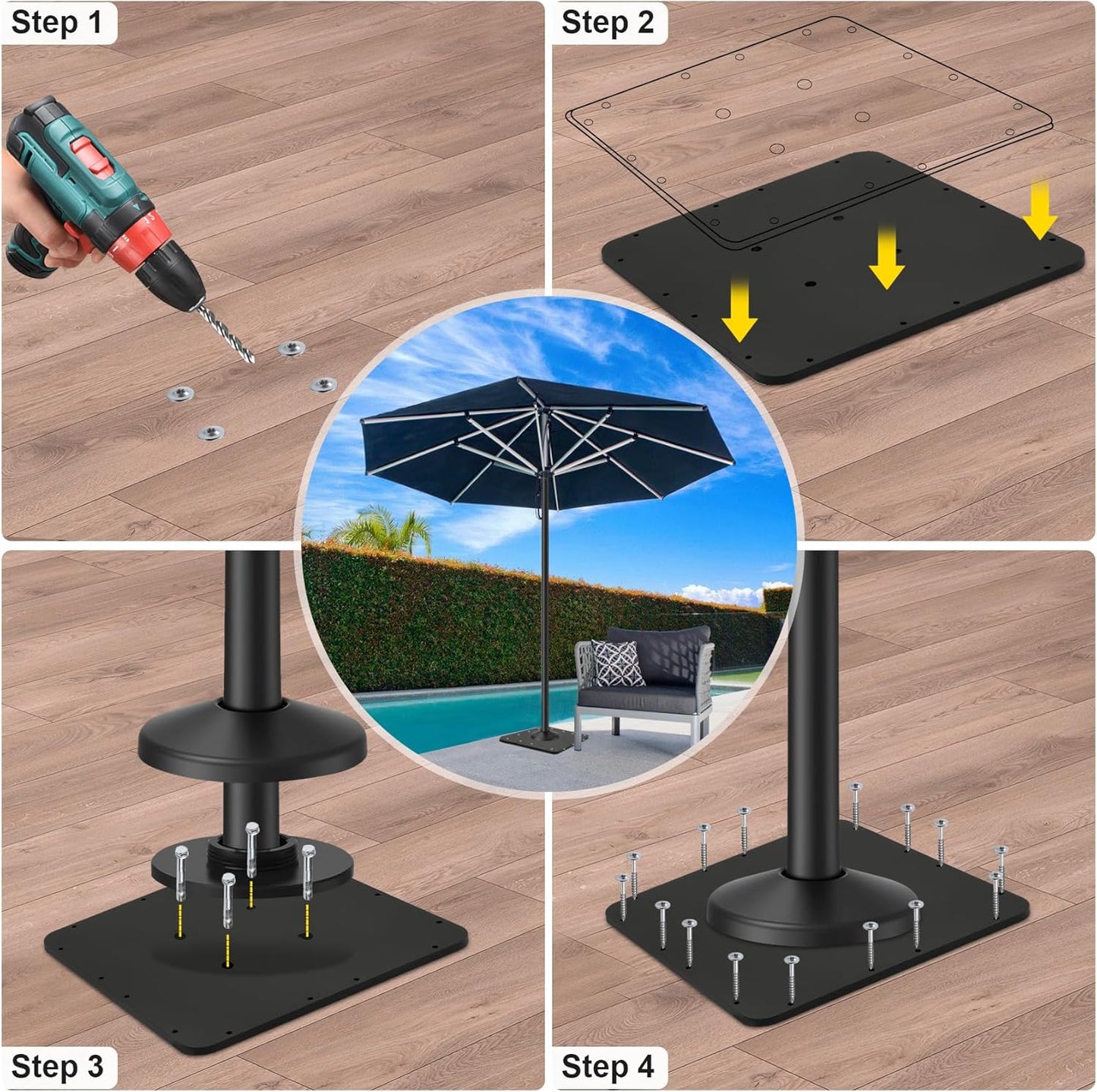 Step 1

Step 2

Step 3

Step 4