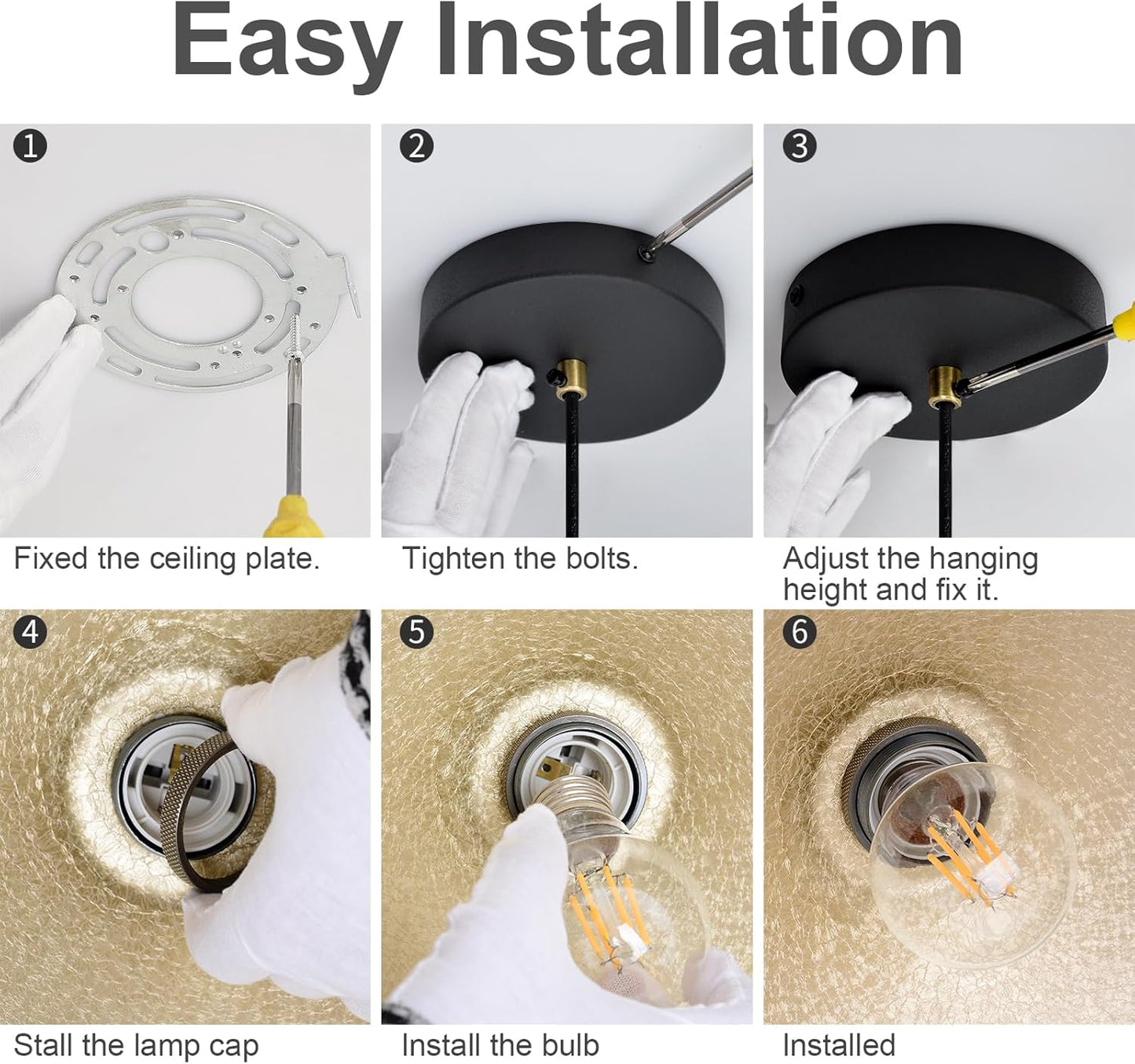 Easy Installation

1

Fixed the ceiling plate.

2

Tighten the bolts.

3

Adjust the hanging height and fix it.

4

Stall the lamp cap

5

Install the bulb

6

Installed