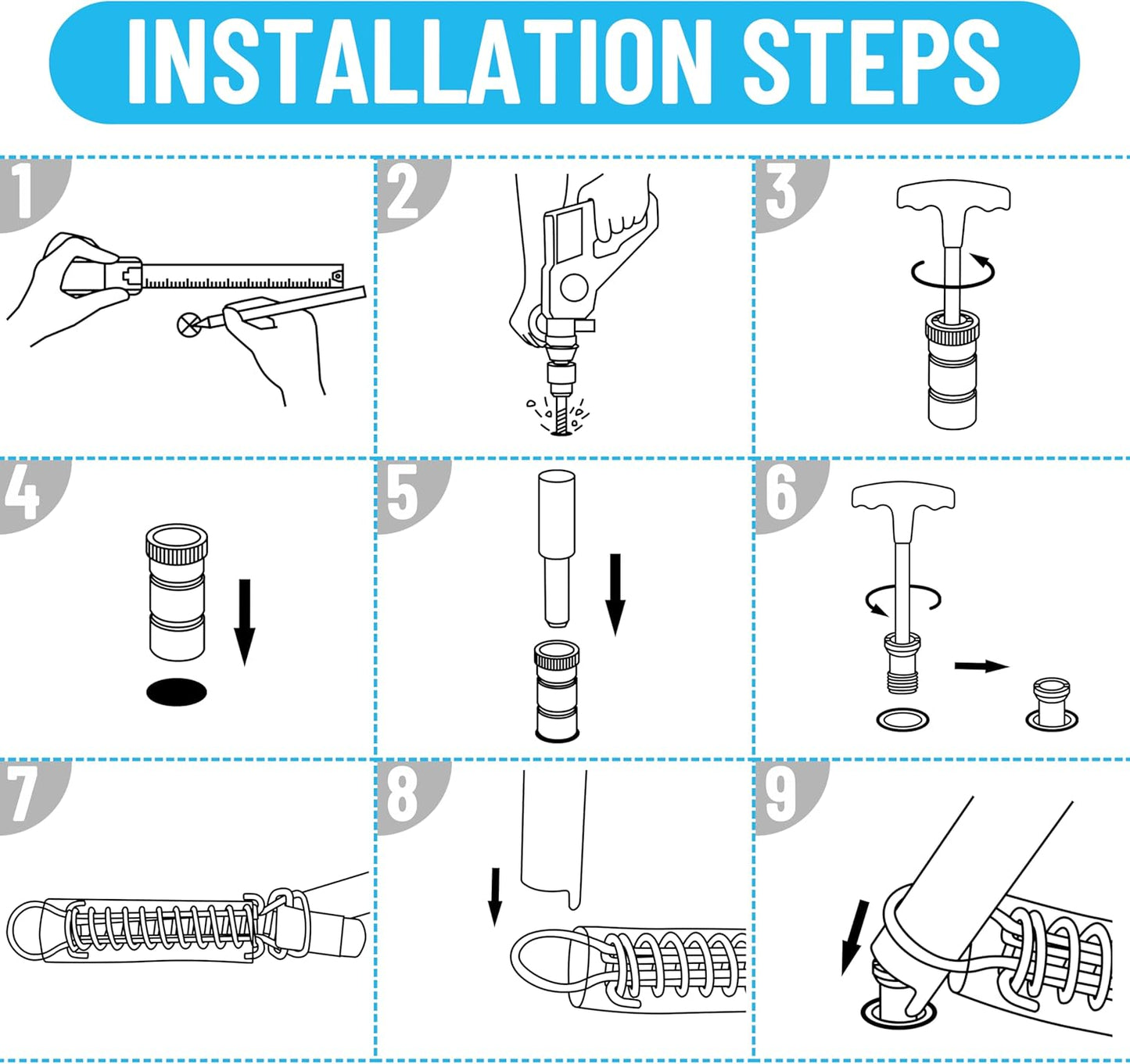 INSTALLATION STEPS

1

2

3

4

5

6

7

8

9