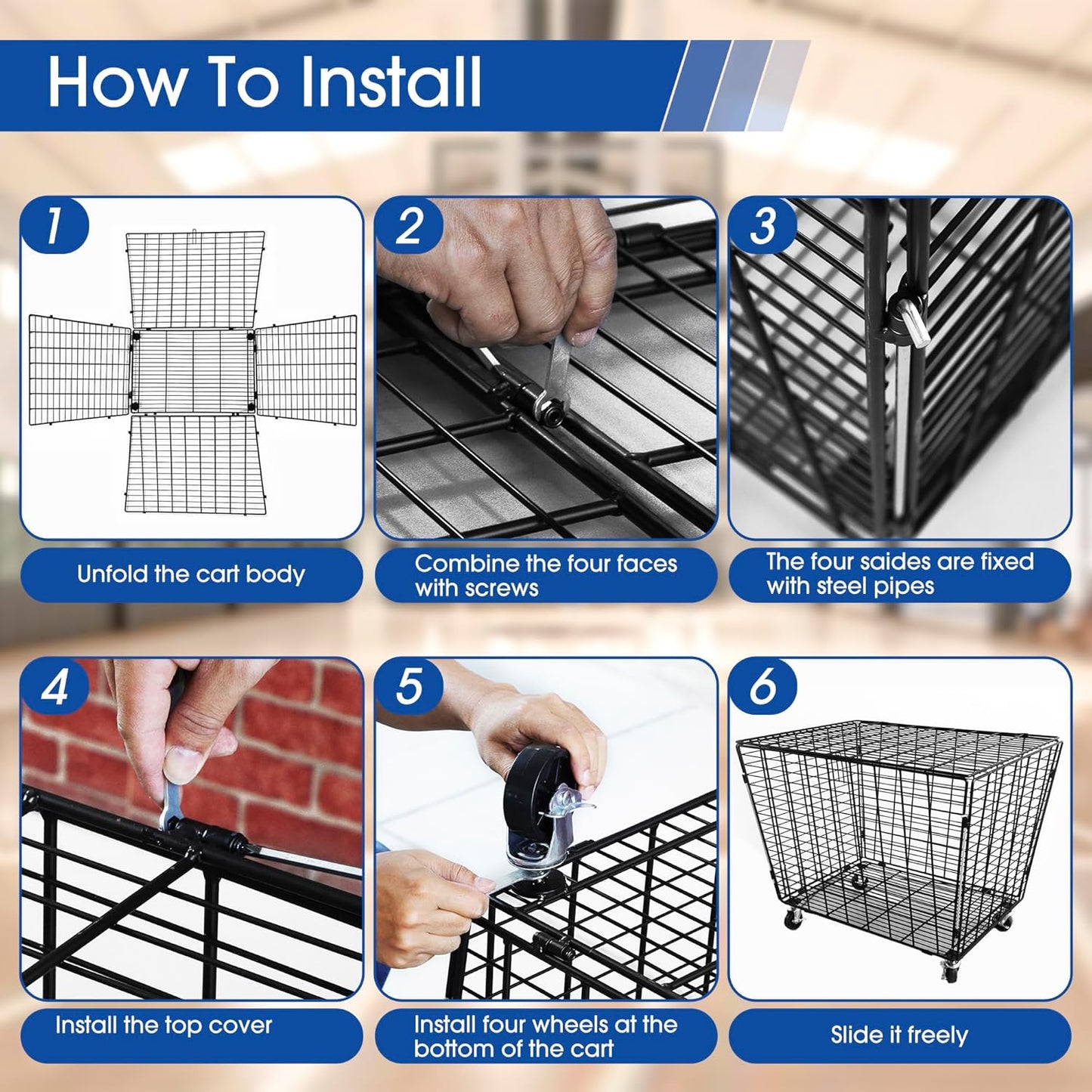 How To Install

1

Unfold the cart body

2

Combine the four faces with screws

3

The four saides are fixed with steel pipes

4

Install the top cover

5

Install four wheels at the bottom of the cart

6

Slide it freely