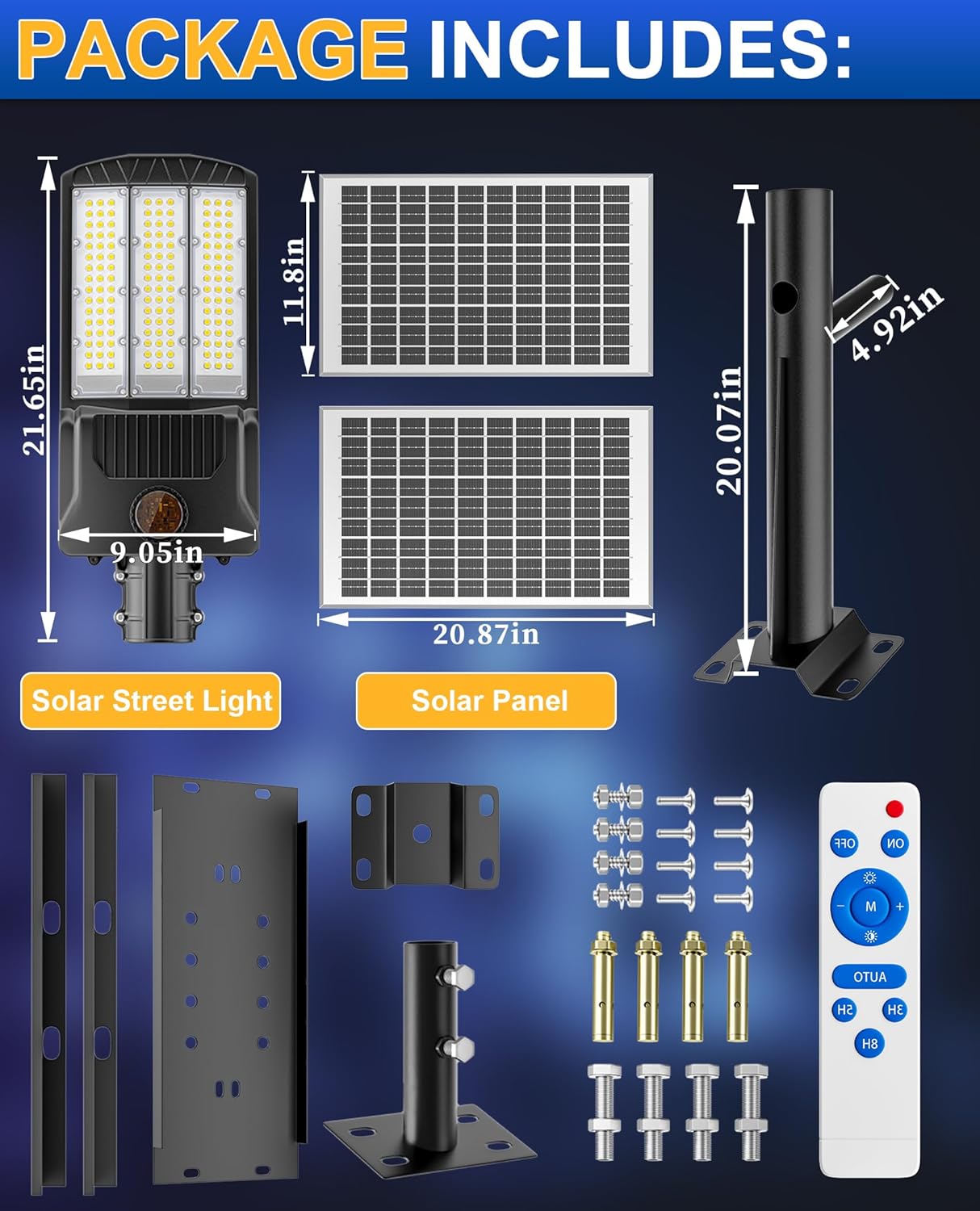 PACKAGE INCLUDES:

21.65in

9.05in

11.8in

20.87in

20.07in

4.92in

Solar Street Light

Solar Panel

OFF

ON

M

AUTO

5H

3H

8H