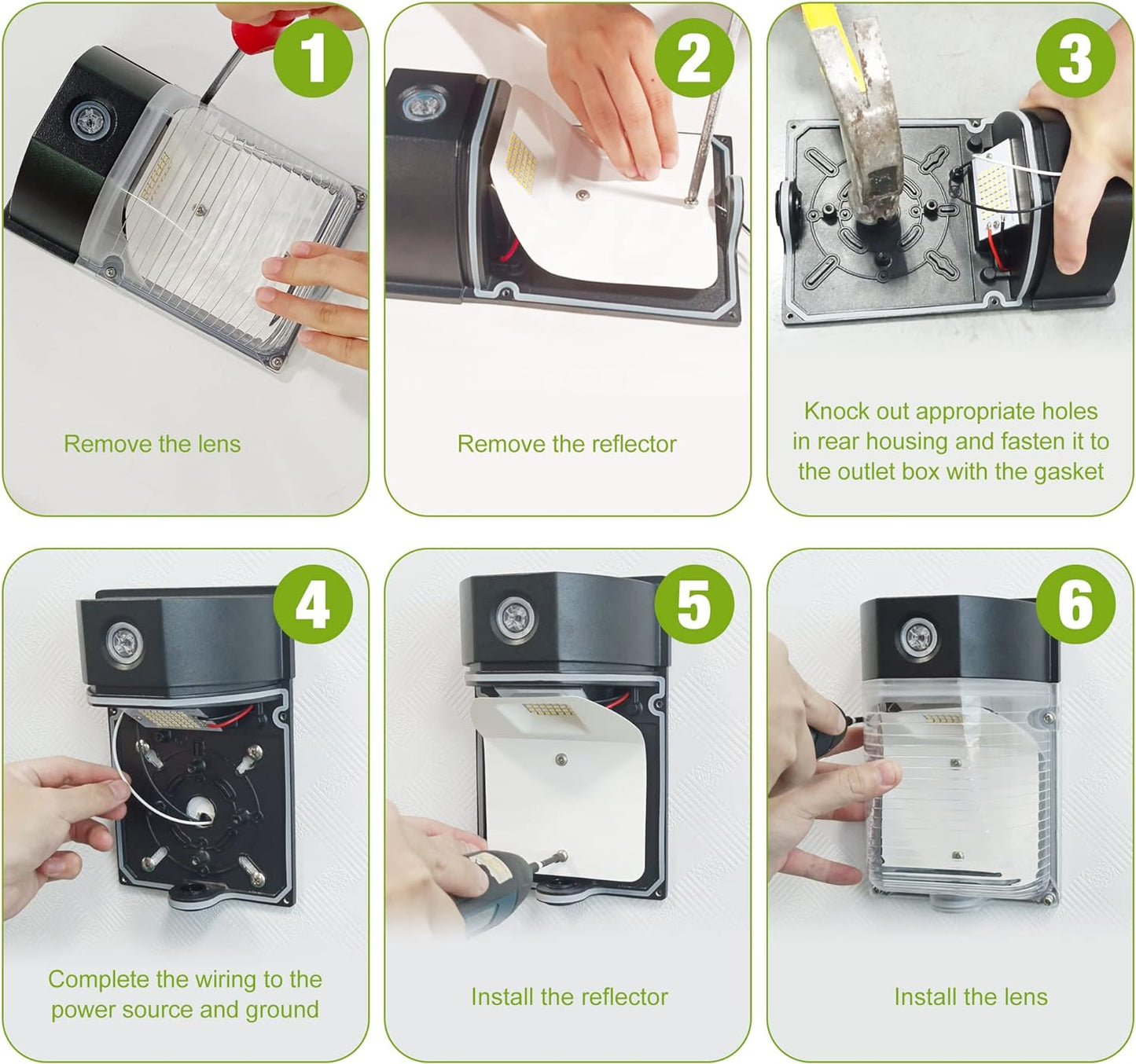 1

Remove the lens

2

Remove the reflector

3

Knock out appropriate holes in rear housing and fasten it to the outlet box with the gasket

4

Complete the wiring to the power source and ground

5

Install the reflector

6

Install the lens