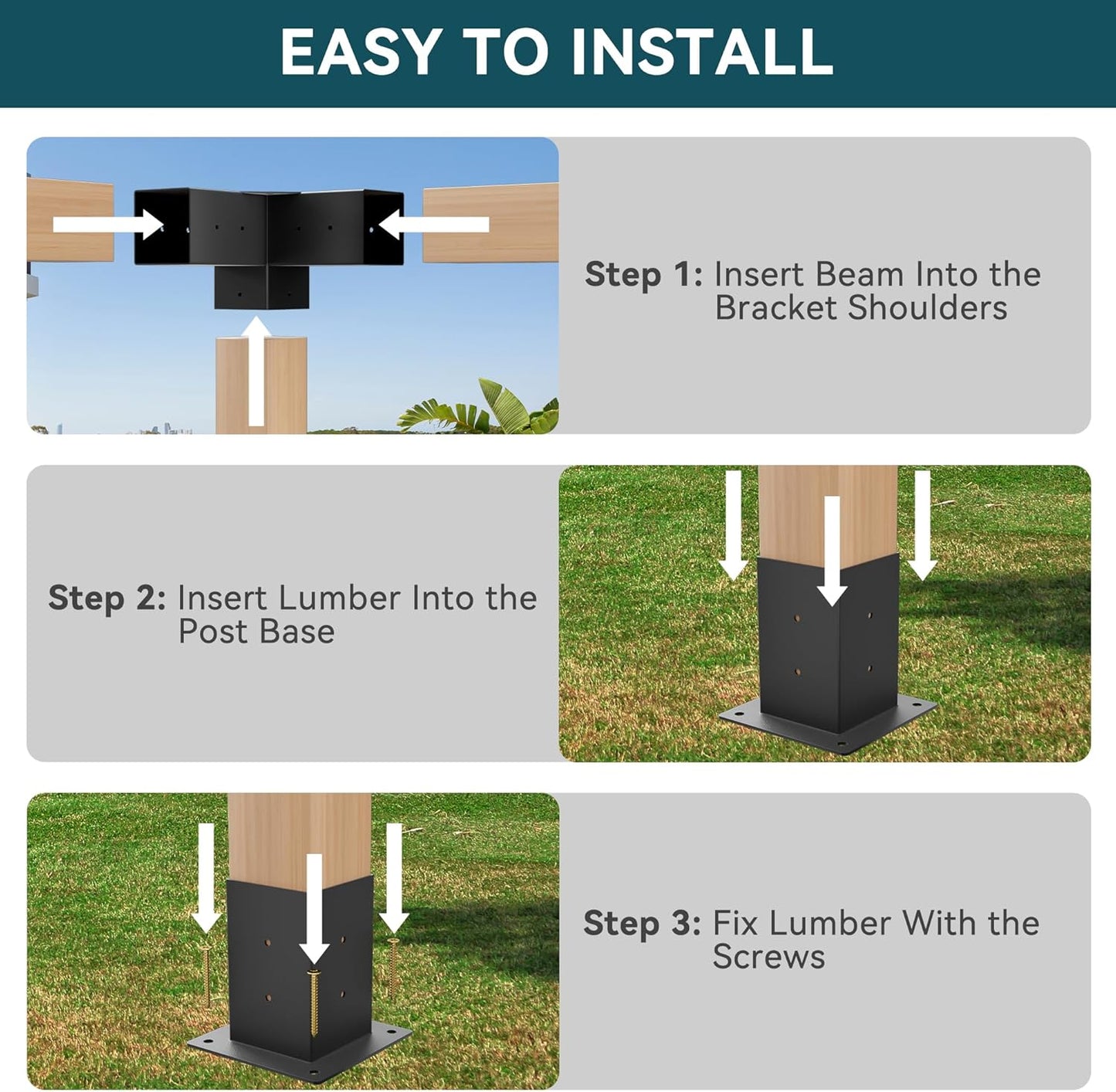 EASY TO INSTALL

Step 1: Insert Beam Into the Bracket Shoulders

Step 2: Insert Lumber Into the Post Base

Step 3: Fix Lumber With the Screws