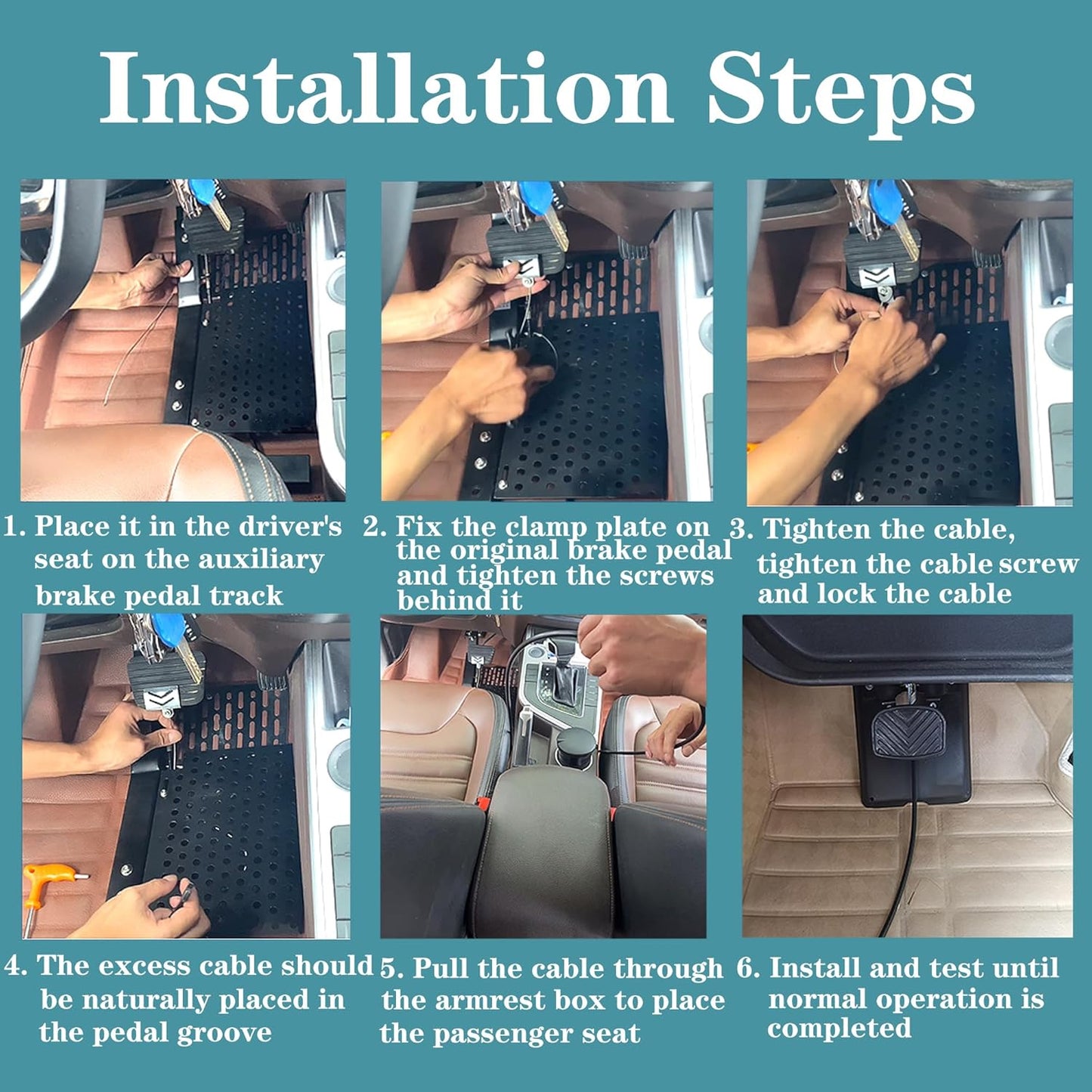 Installation Steps

1. Place it in the driver's seat on the auxiliary brake pedal track

2. Fix the clamp plate on the original brake pedal and tighten the screws behind it

3. Tighten the cable, tighten the cable screw and lock the cable

4. The excess cable should be naturally placed in the pedal groove

5. Pull the cable through the armrest box to place the passenger seat

6. Install and test until normal operation is completed