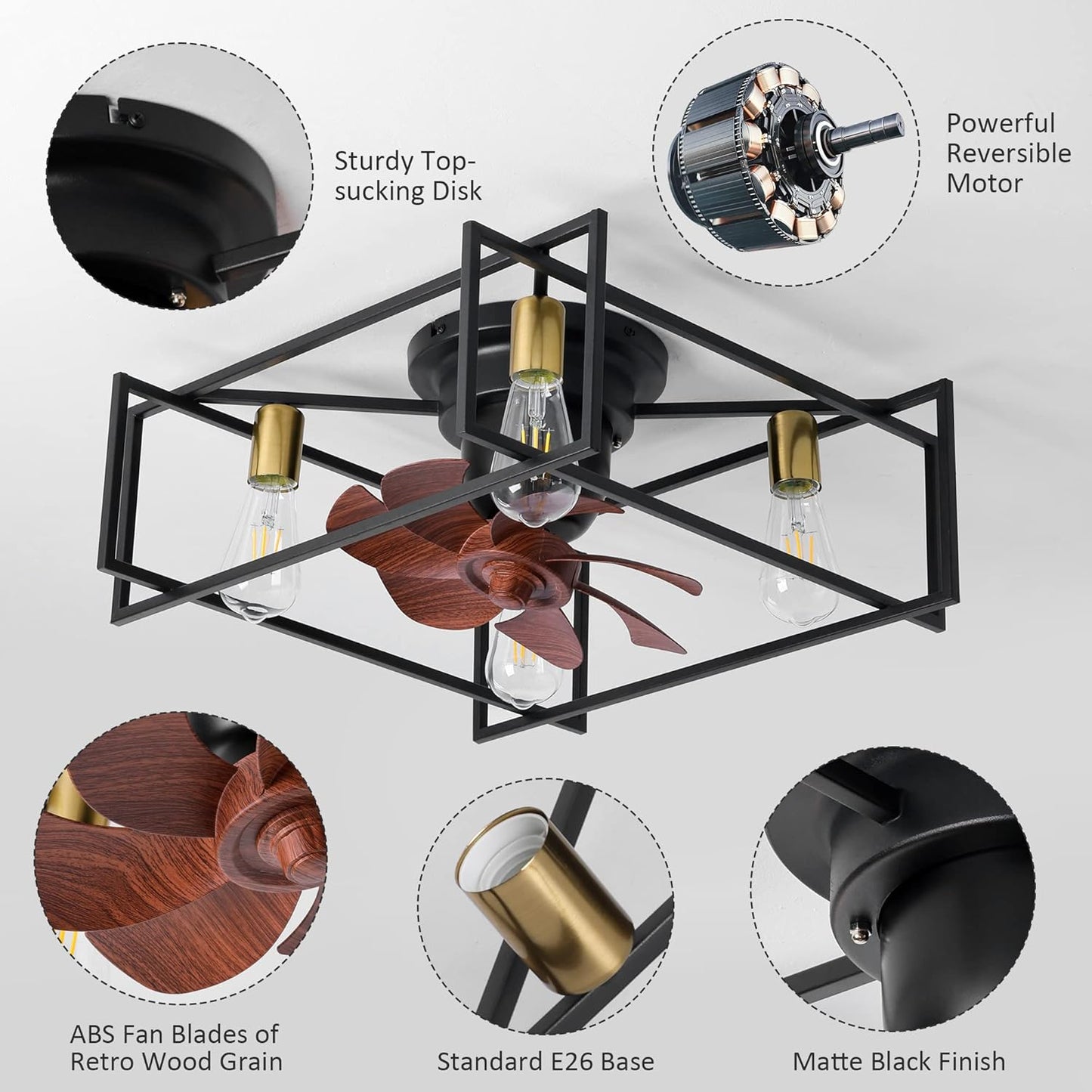 Sturdy Top-sucking Disk

Powerful Reversible Motor

ABS Fan Blades of Retro Wood Grain

Standard E26 Base

Matte Black Finish