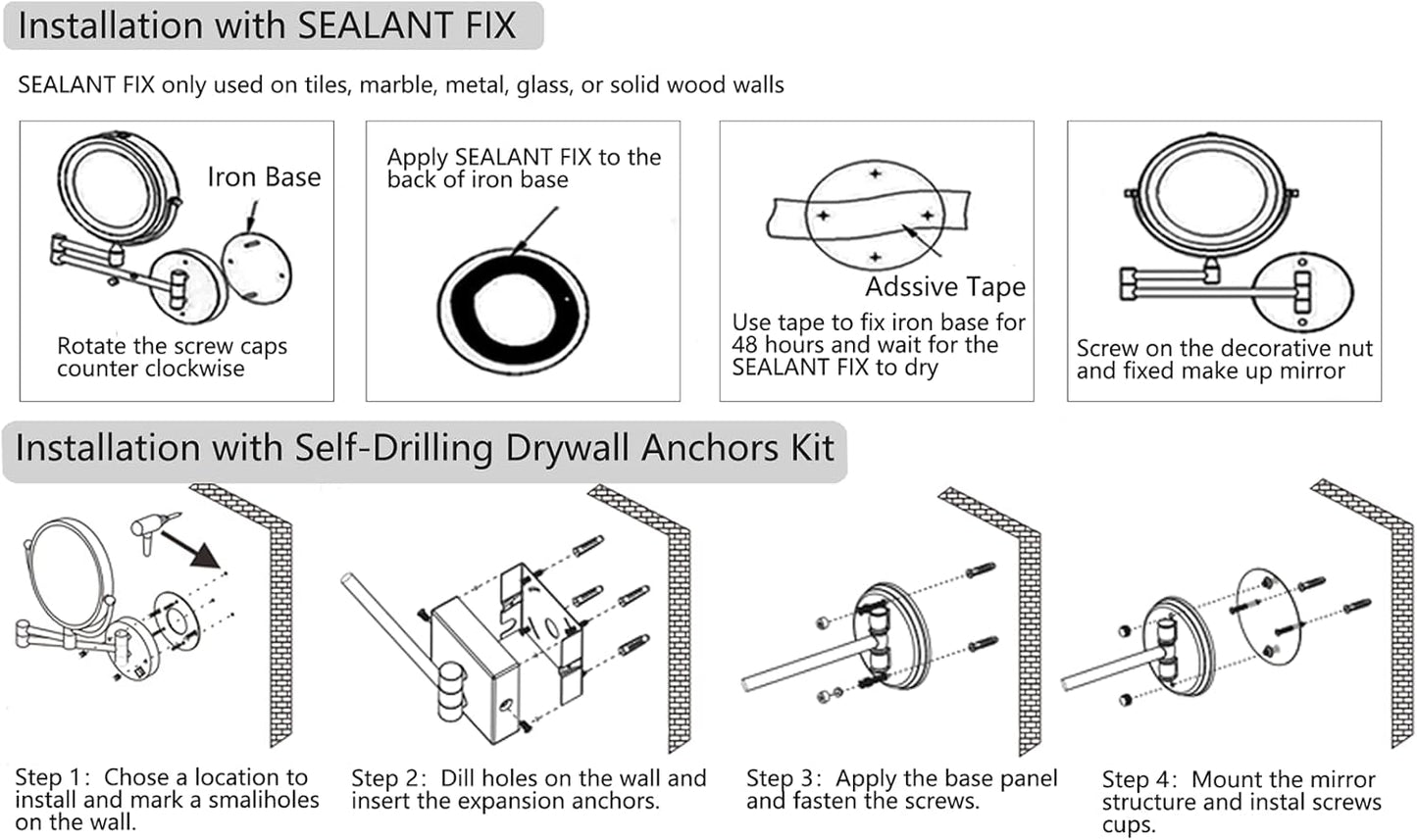 Installation with SEALANT FIX

SEALANT FIX only used on tiles, marble, metal, glass, or solid wood walls

Iron Base

Rotate the screw caps counter clockwise

Apply SEALANT FIX to the back of iron base

Adssive Tape

Use tape to fix iron base for 48 hours and wait for the SEALANT FIX to dry

Screw on the decorative nut and fixed make up mirror

Installation with Self-Drilling Drywall Anchors Kit

Step 1: Chose a location to install and mark a smaliholes on the wall.

Step 2: Dill holes on the wall and insert the expansion anchors.

Step 3: Apply the base panel and fasten the screws.

Step 4: Mount the mirror structure and instal screws cups.