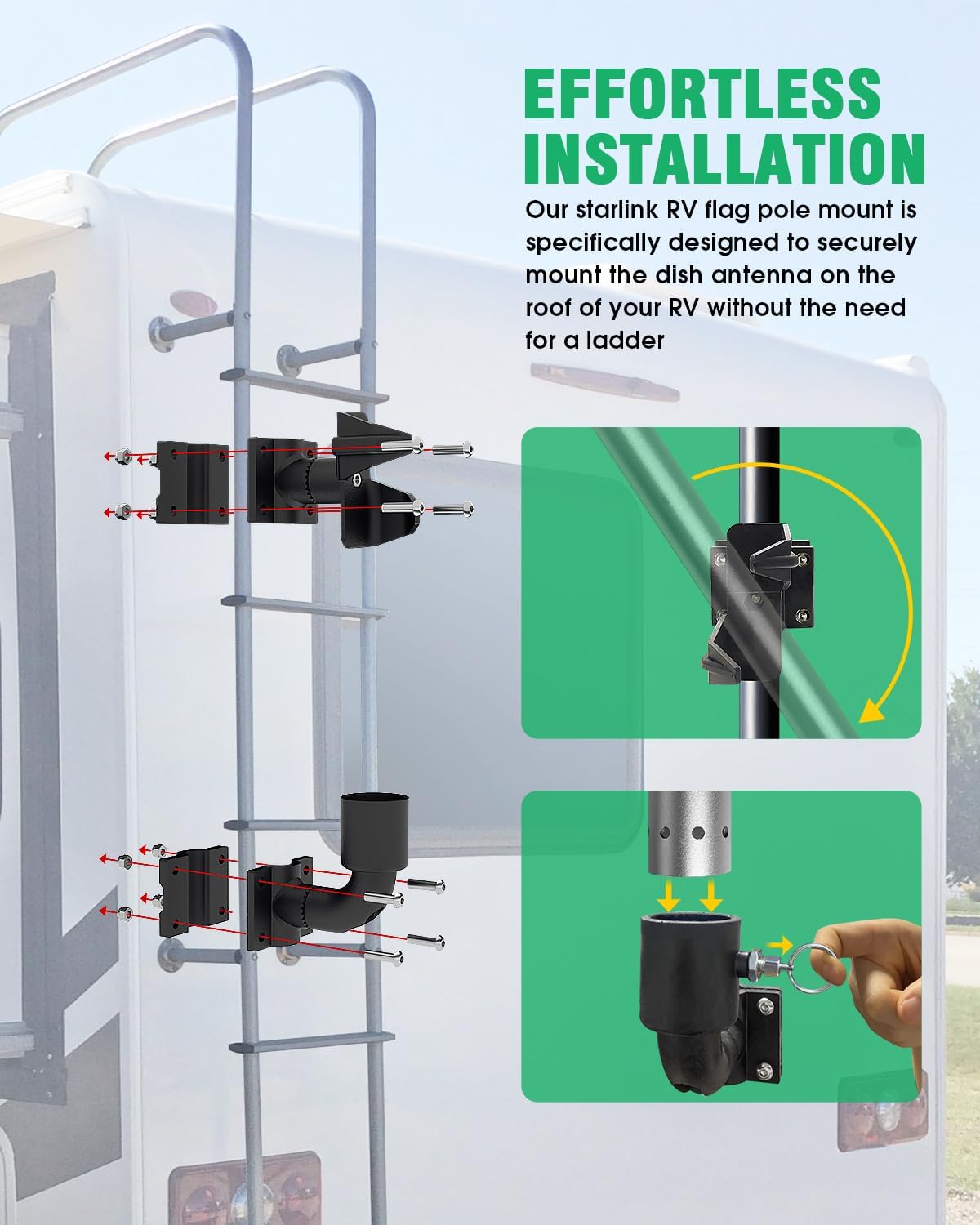 EFFORTLESS INSTALLATION

Our starlink RV flag pole mount is specifically designed to securely mount the dish antenna on the roof of your RV without the need for a ladder