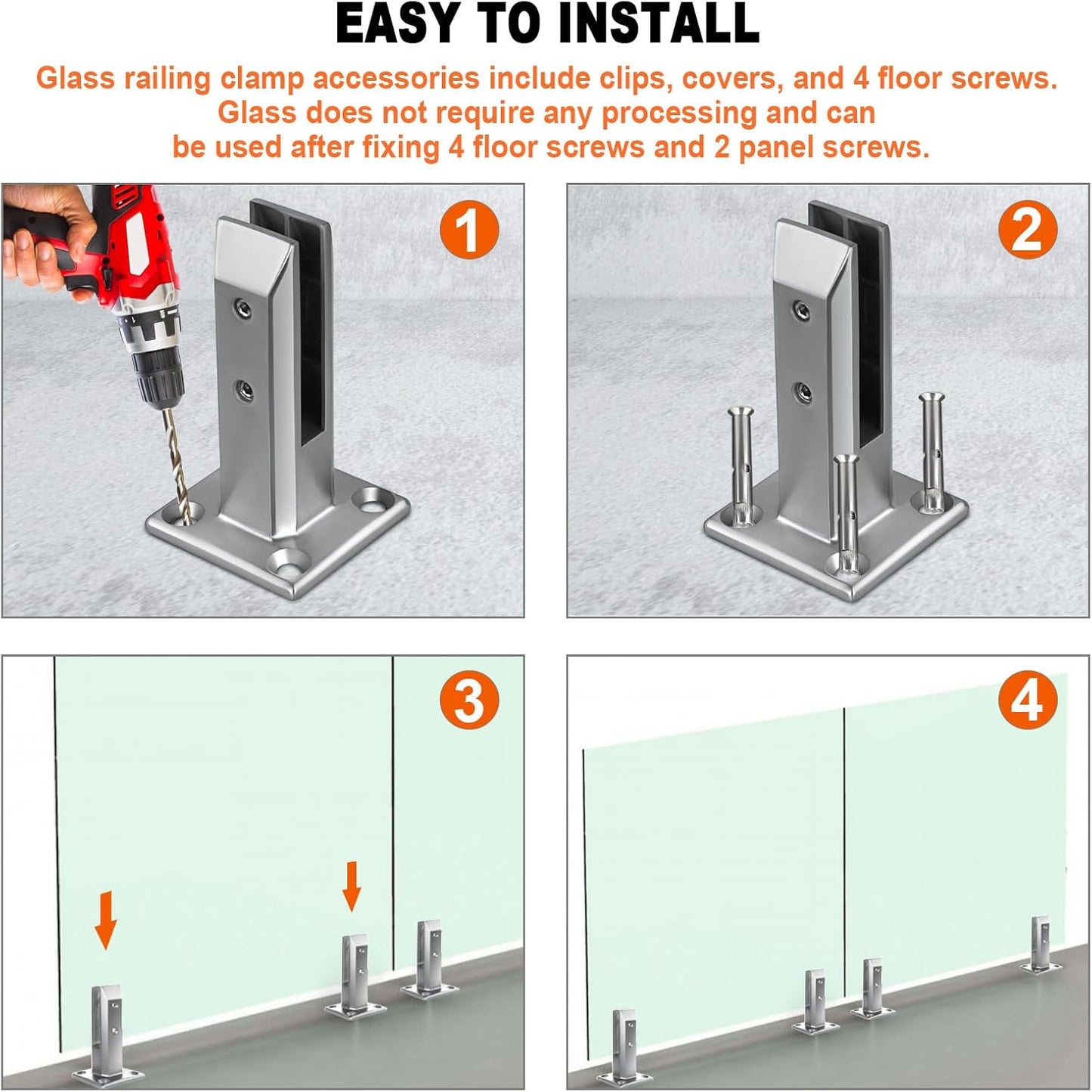 EASY TO INSTALL

Glass railing clamp accessories include clips, covers, and 4 floor screws. Glass does not require any processing and can be used after fixing 4 floor screws and 2 panel screws.

1

2

3

4