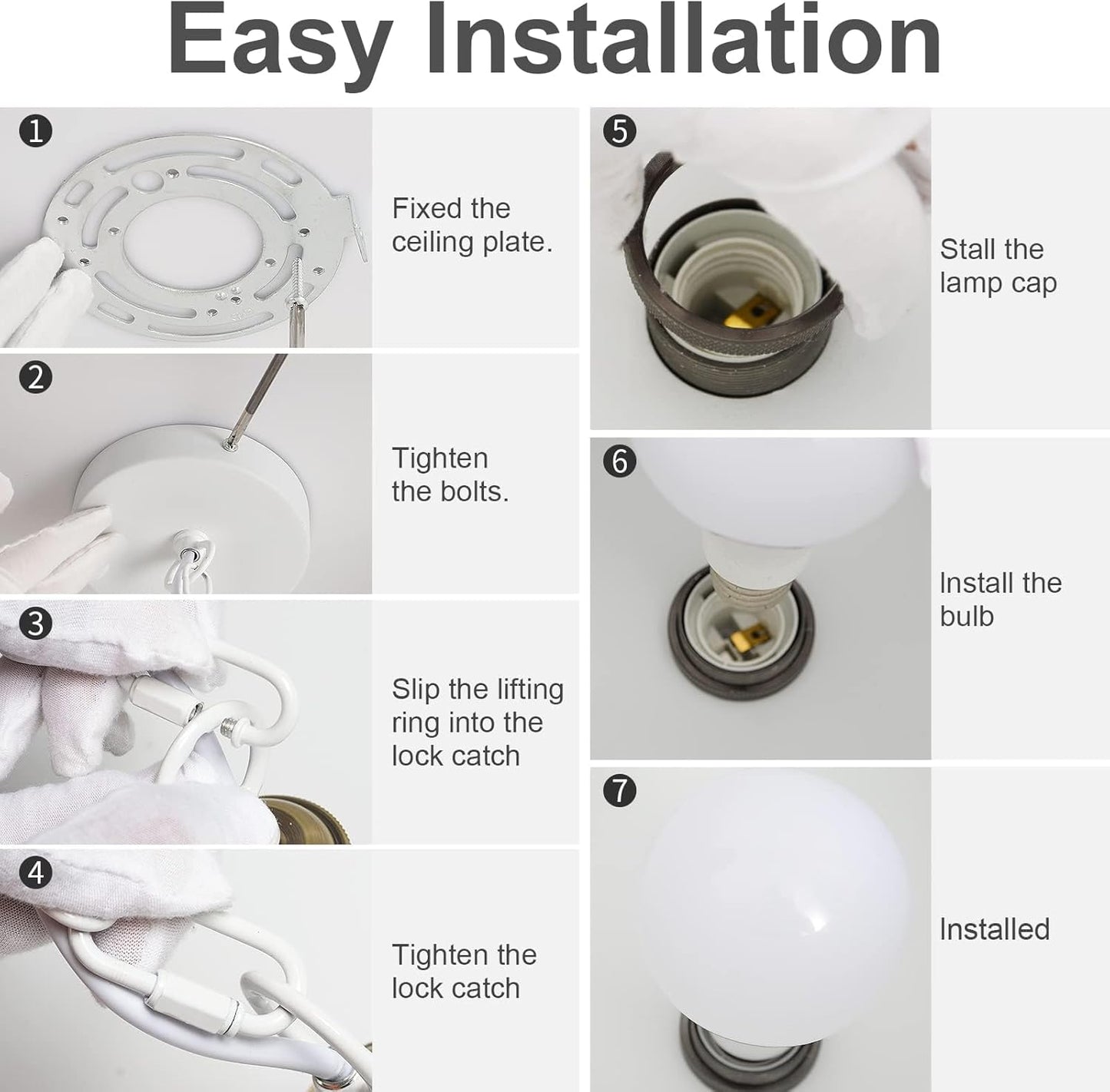 Easy Installation

1 Fixed the ceiling plate.

2 Tighten the bolts.

3 Slip the lifting ring into the lock catch

4 Tighten the lock catch

5 Stall the lamp cap

6 Install the bulb

7 Installed