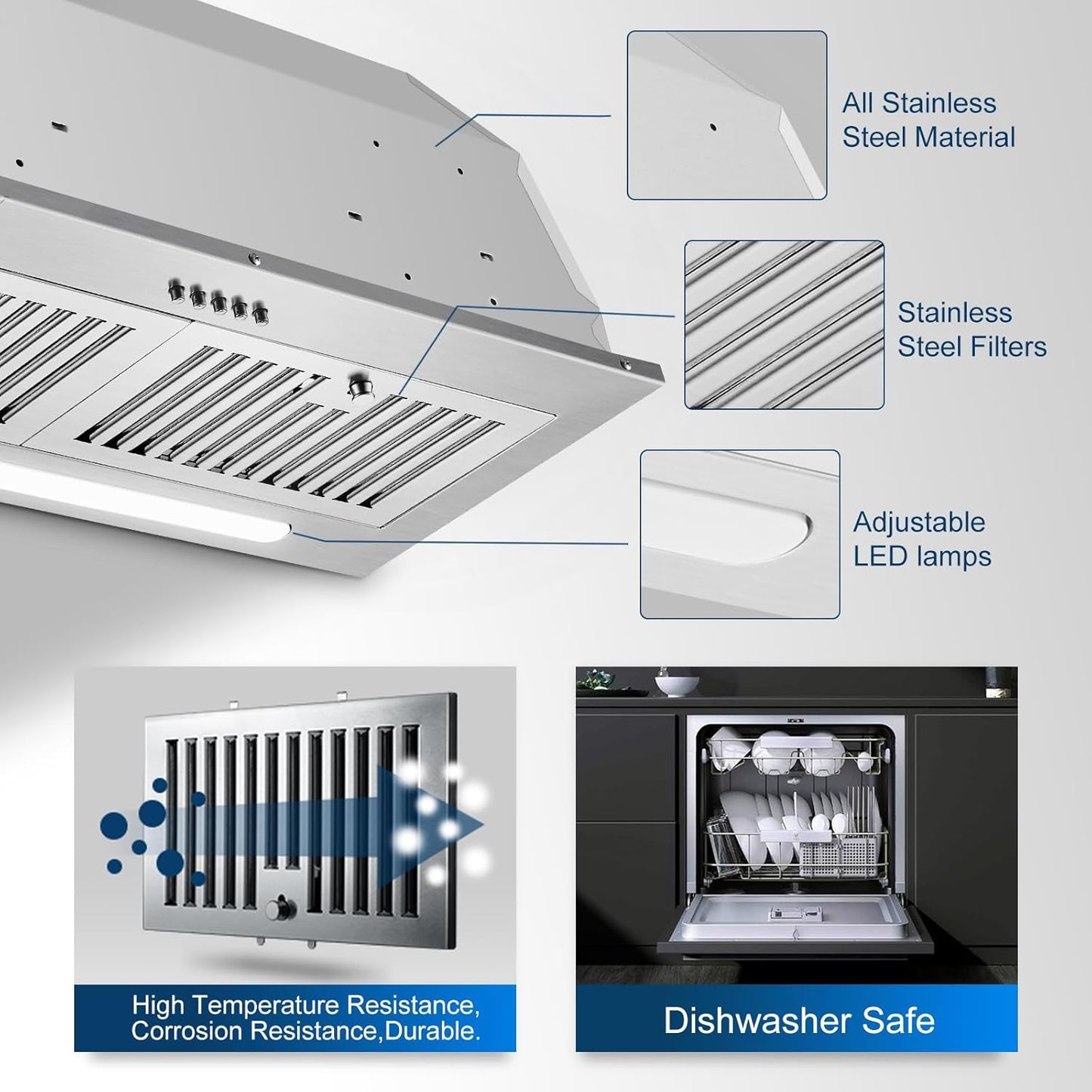 All Stainless Steel Material

Stainless Steel Filters

Adjustable LED lamps

High Temperature Resistance, Corrosion Resistance,Durable.

Dishwasher Safe