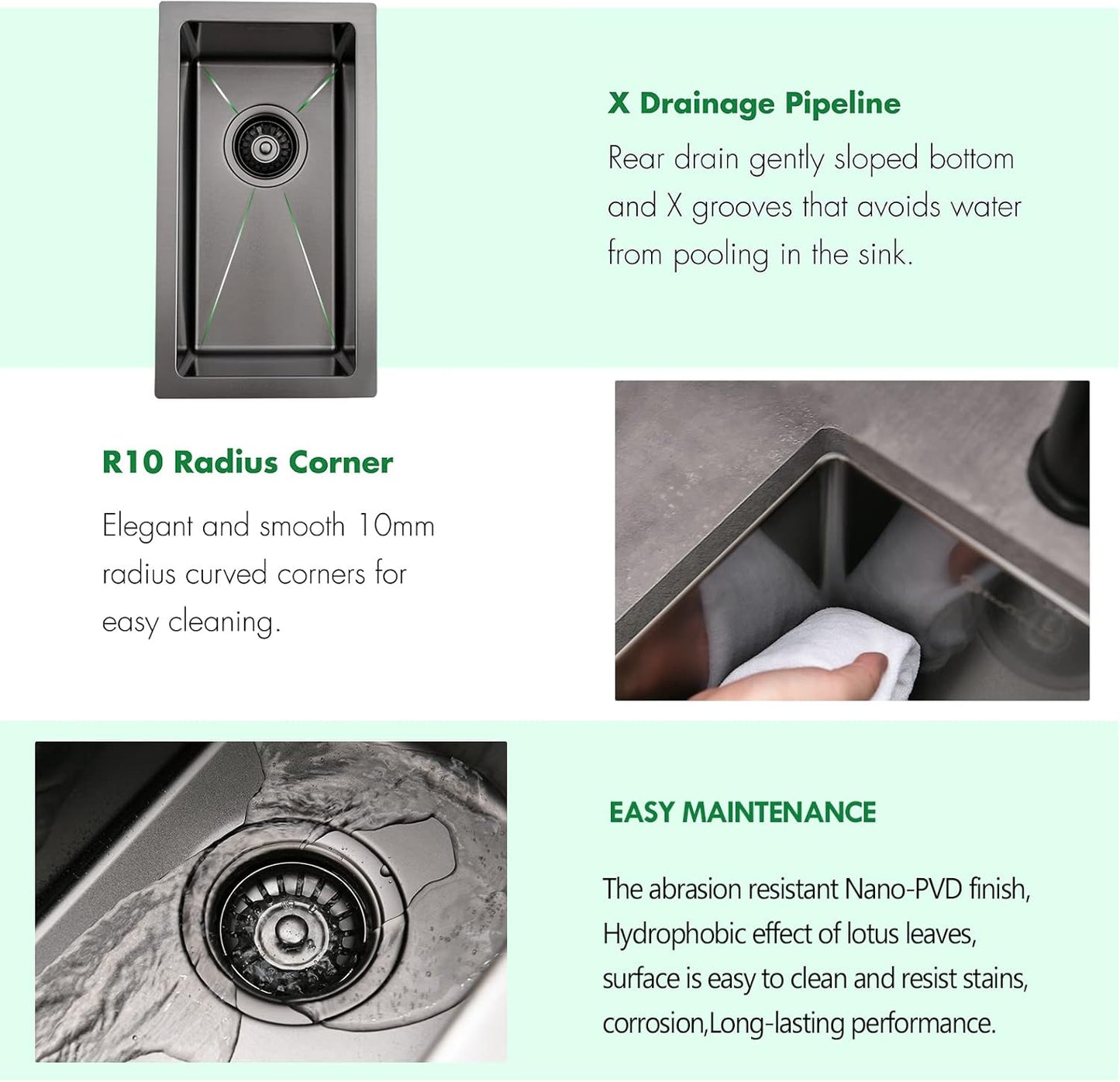 X Drainage Pipeline

Rear drain gently sloped bottom and X grooves that avoids water from pooling in the sink.

R10 Radius Corner

Elegant and smooth 10mm radius curved corners for easy cleaning.

EASY MAINTENANCE

The abrasion resistant Nano-PVD finish, Hydrophobic effect of lotus leaves, surface is easy to clean and resist stains, corrosion,Long-lasting performance.