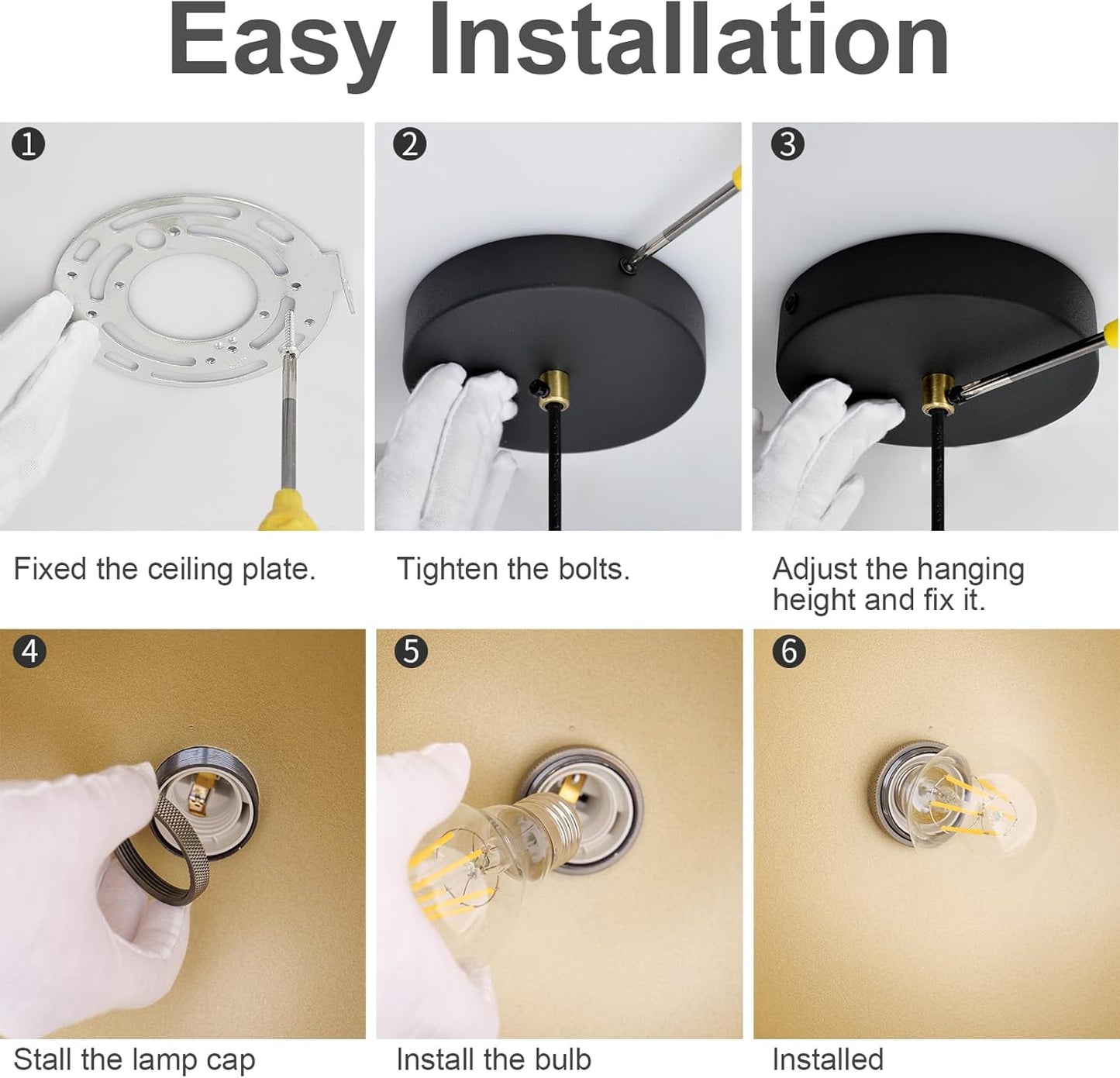 Easy Installation

1
Fixed the ceiling plate.

2
Tighten the bolts.

3
Adjust the hanging height and fix it.

4
Stall the lamp cap

5
Install the bulb

6
Installed