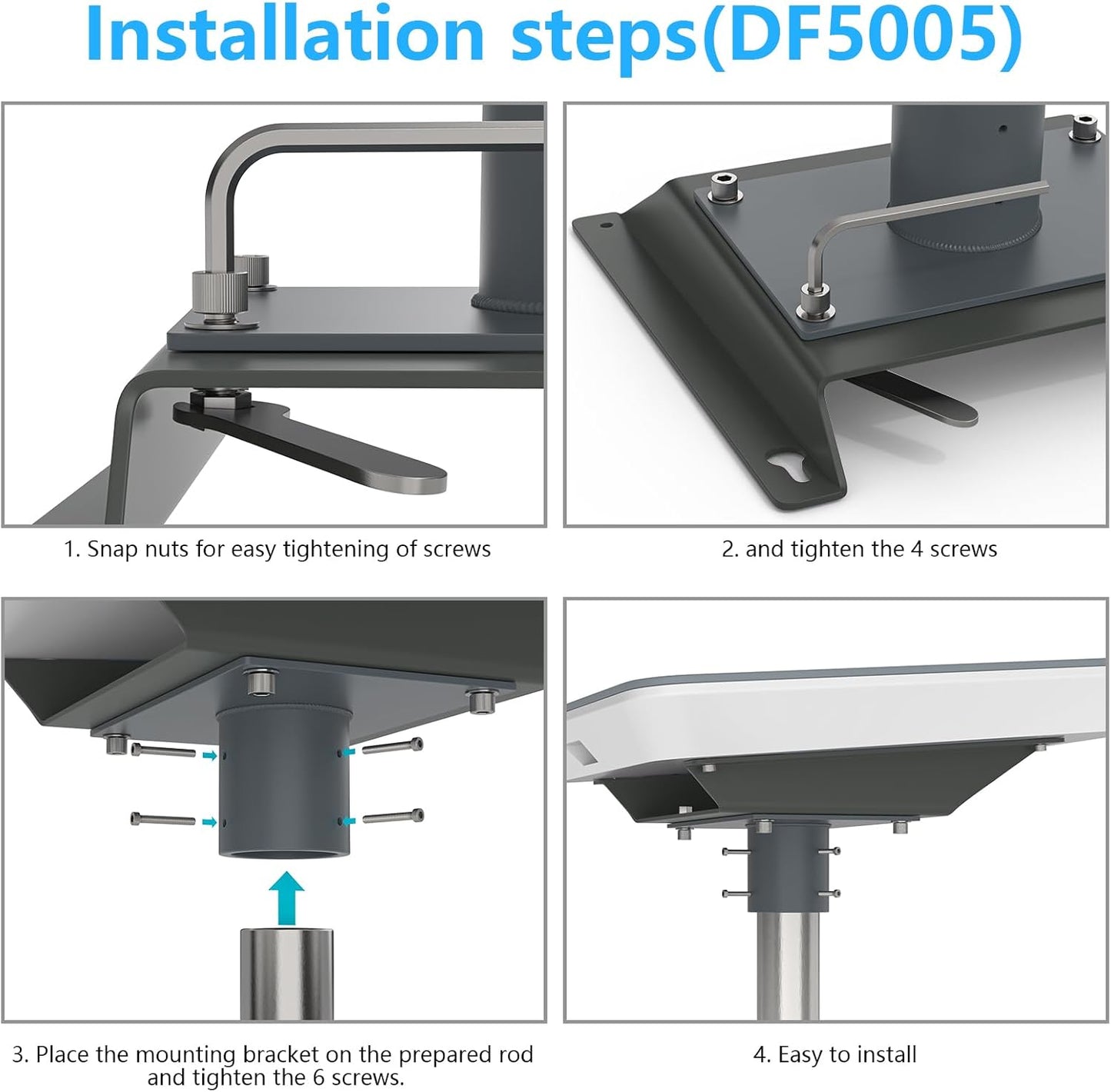 Installation steps(DF5005)

1. Snap nuts for easy tightening of screws

2. and tighten the 4 screws

3. Place the mounting bracket on the prepared rod and tighten the 6 screws.

4. Easy to install