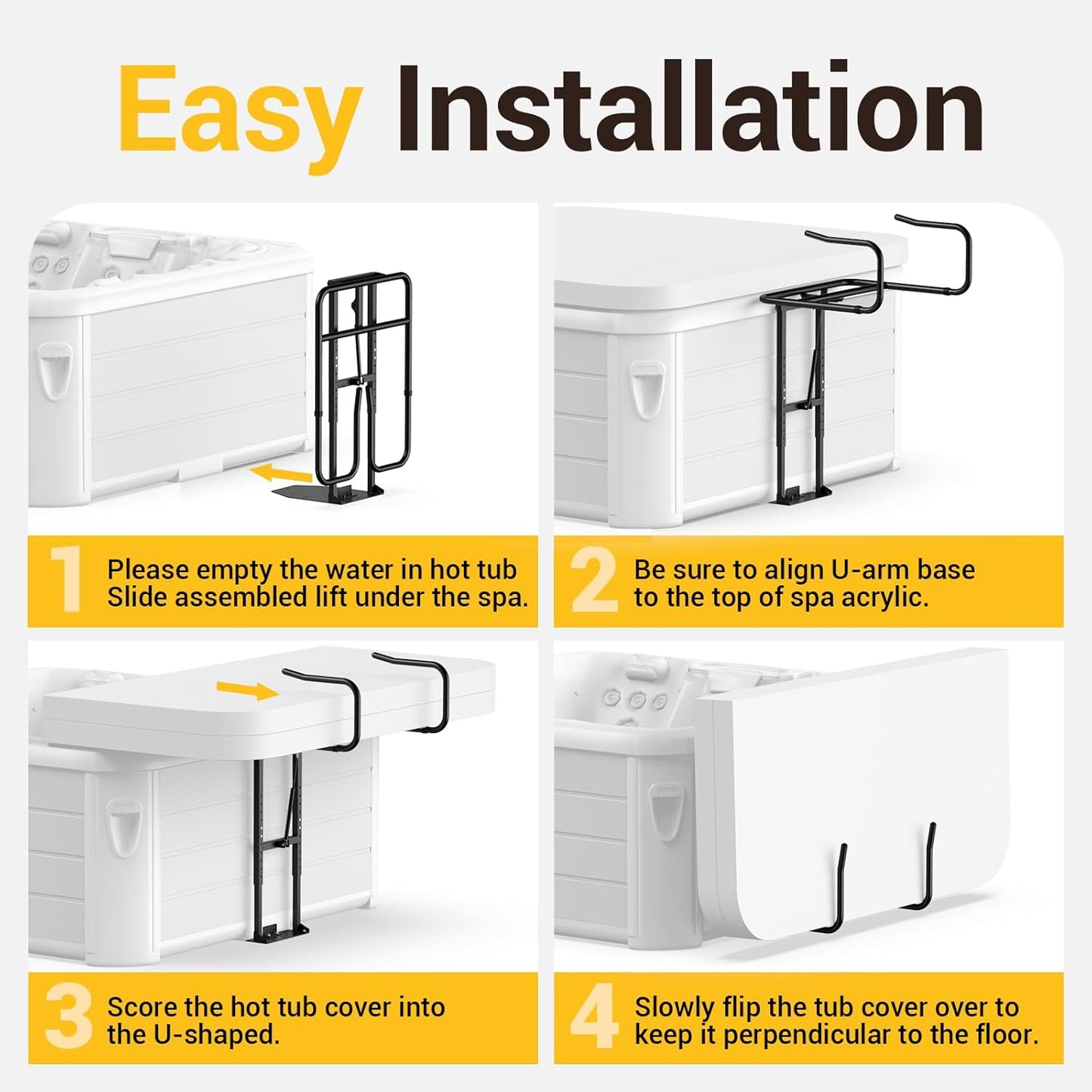 Easy Installation

1 Please empty the water in hot tub Slide assembled lift under the spa.

2 Be sure to align U-arm base to the top of spa acrylic.

3 Score the hot tub cover into the U-shaped.

4 Slowly flip the tub cover over to keep it perpendicular to the floor.