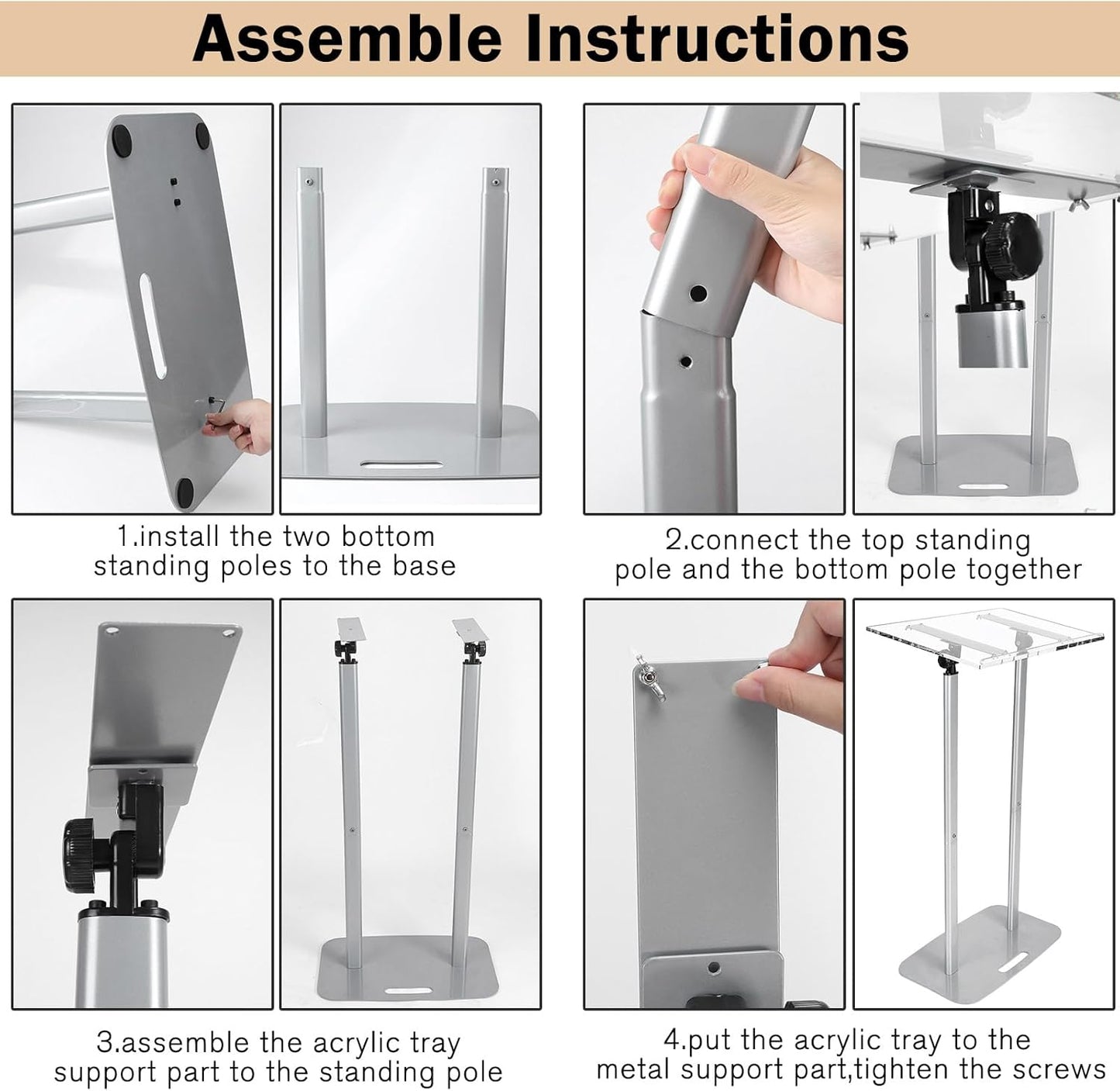 Assemble Instructions

1.install the two bottom standing poles to the base

2.connect the top standing pole and the bottom pole together

3.assemble the acrylic tray support part to the standing pole

4.put the acrylic tray to the metal support part,tighten the screws