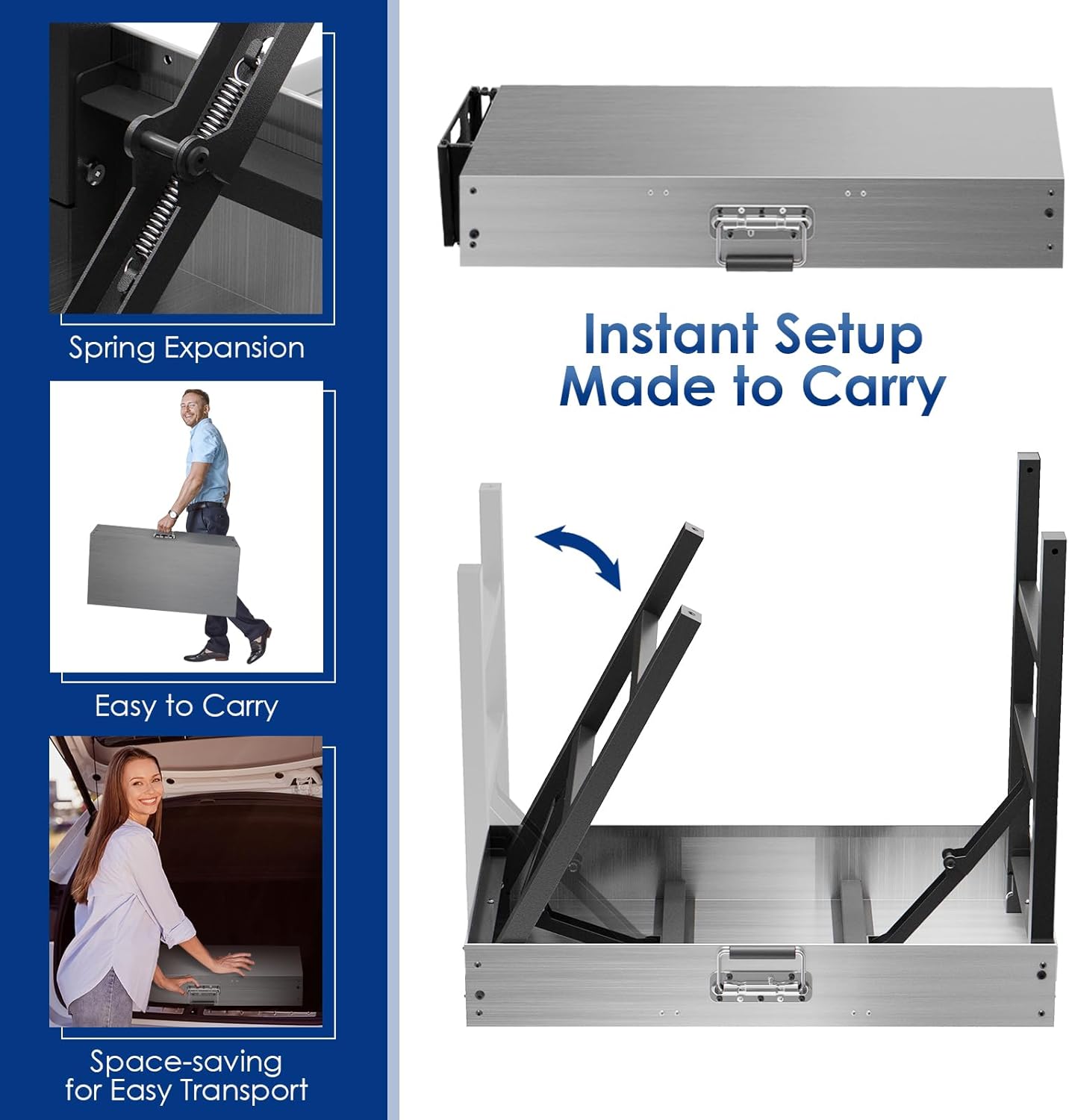 Spring Expansion

Easy to Carry

Space-saving for Easy Transport

Instant Setup
Made to Carry