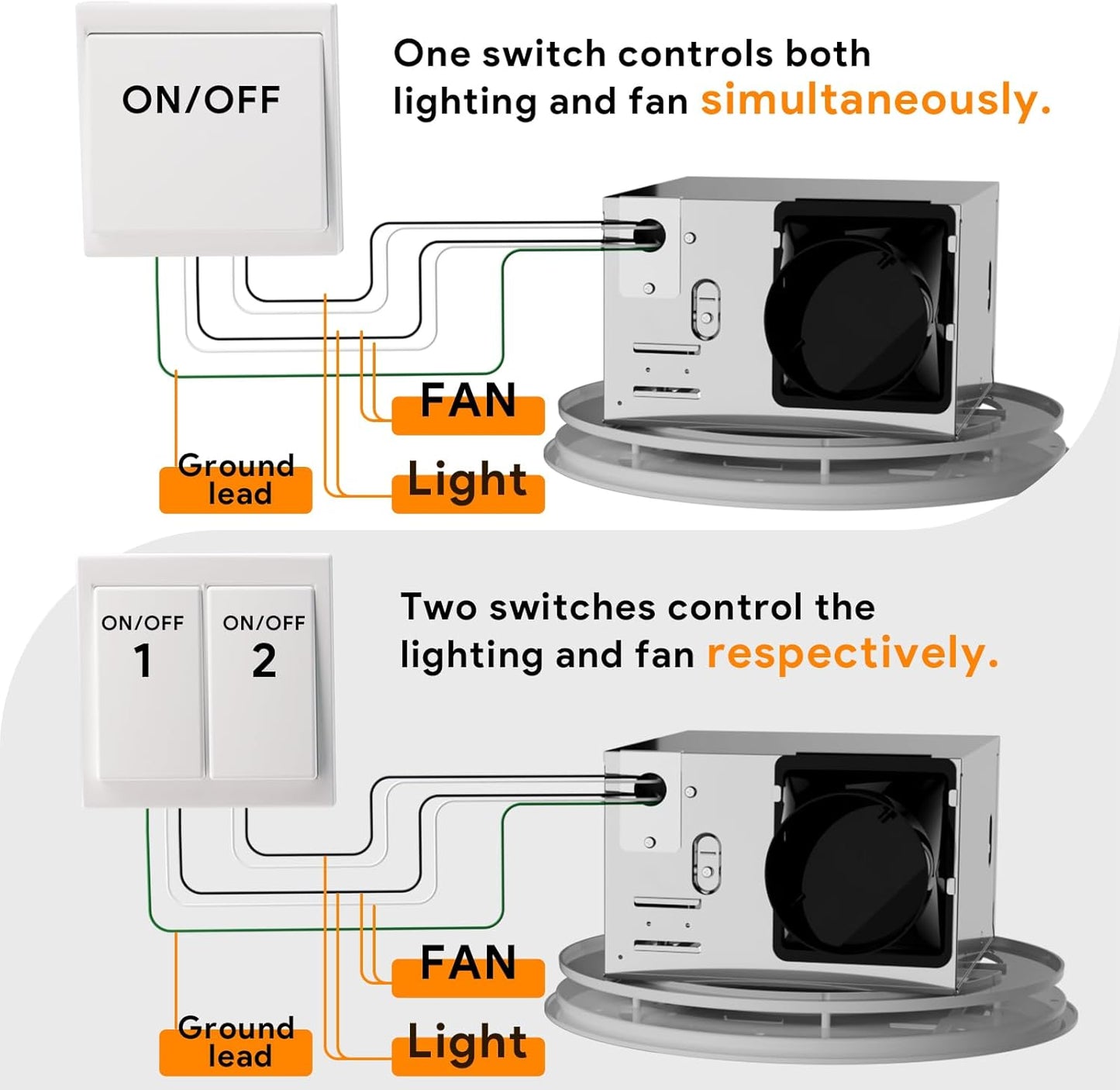 ON/OFF

One switch controls both lighting and fan simultaneously.

FAN

Ground lead

Light

ON/OFF 1

ON/OFF 2

Two switches control the lighting and fan respectively.

FAN

Ground lead

Light